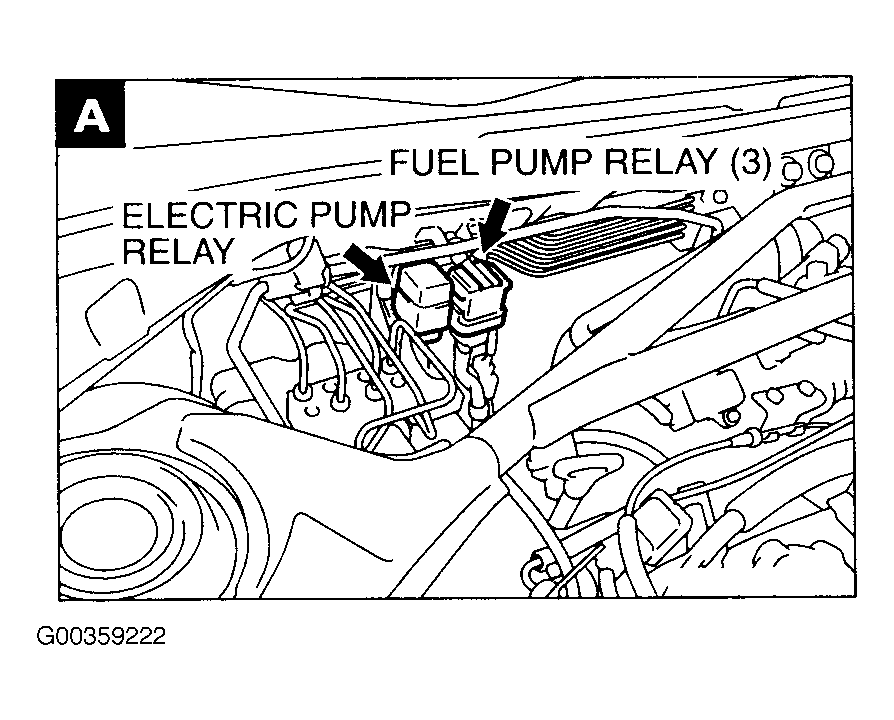 A

FUEL PUMP RELAY (3)

ELECTRIC PUMP RELAY

G00359222