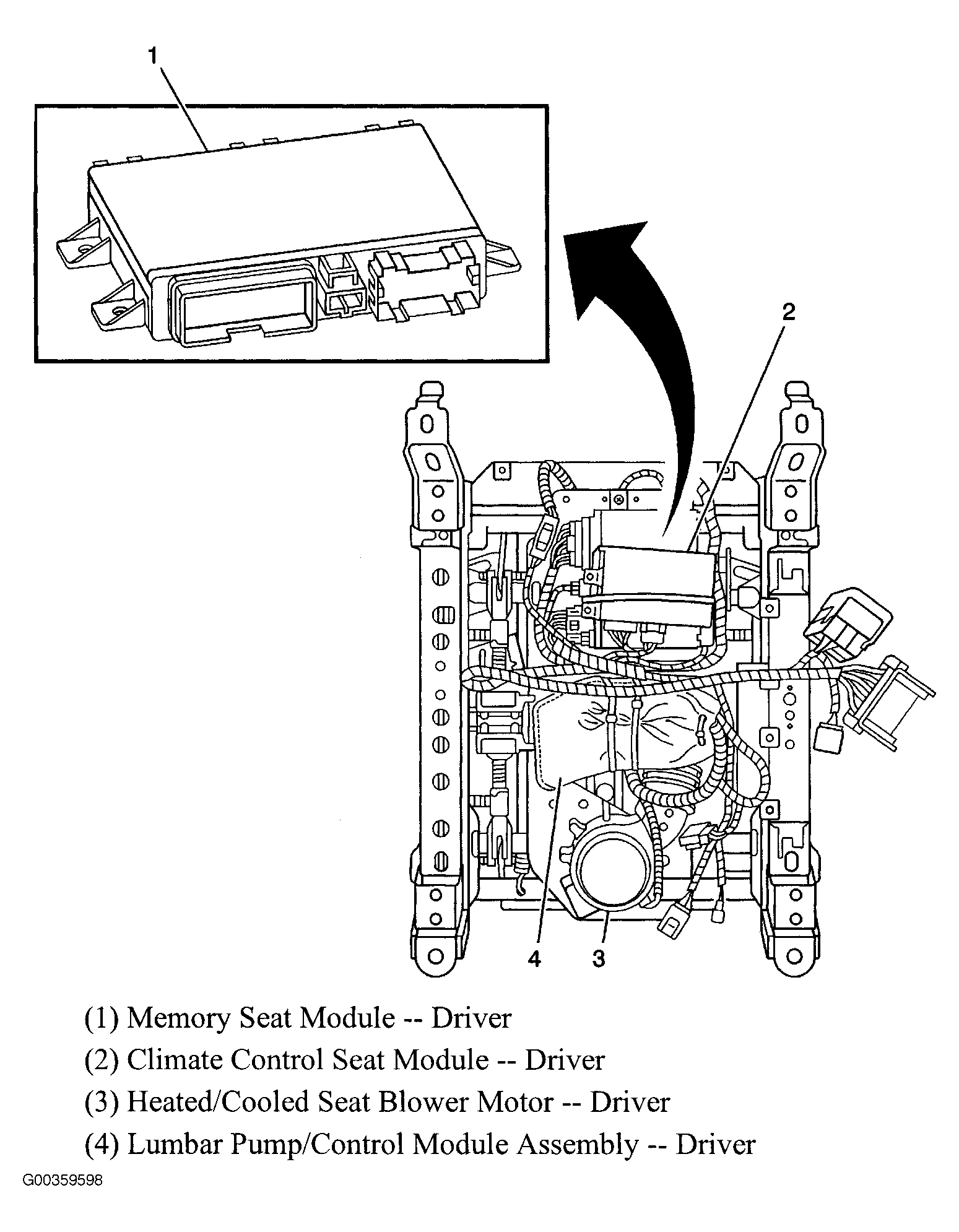 1

2

4 3

(1) Memory Seat Module -- Driver

(2) Climate Control Seat Module -- Driver

(3) Heated/Cooled Seat Blower Motor -- Driver

(4) Lumbar Pump/Control Module Assembly -- Driver

G00359598