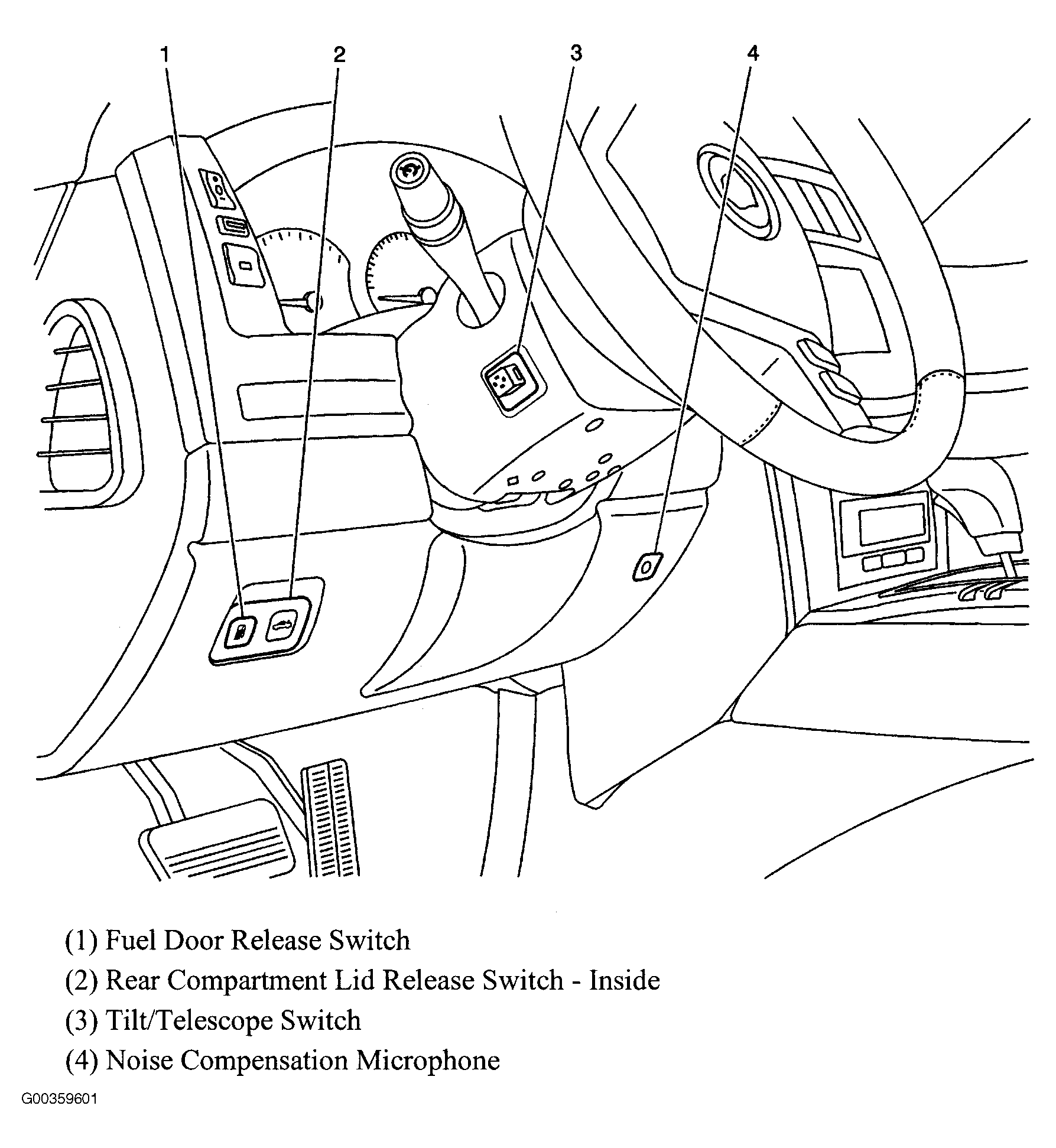 1
2
3
4

(1) Fuel Door Release Switch
(2) Rear Compartment Lid Release Switch - Inside
(3) Tilt/Telescope Switch
(4) Noise Compensation Microphone

G00359601