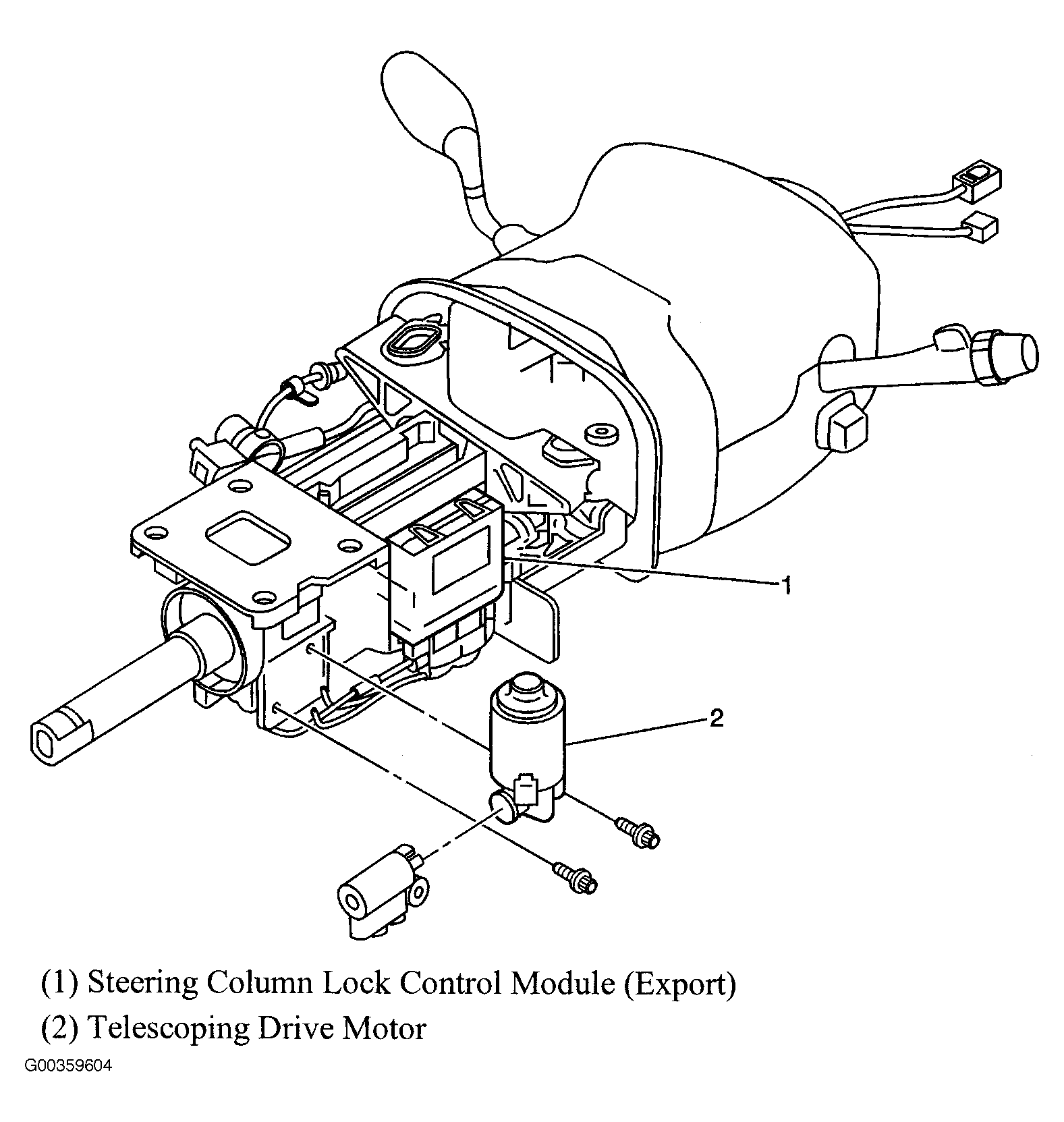 1

2

(1) Steering Column Lock Control Module (Export)

(2) Telescoping Drive Motor

G00359604