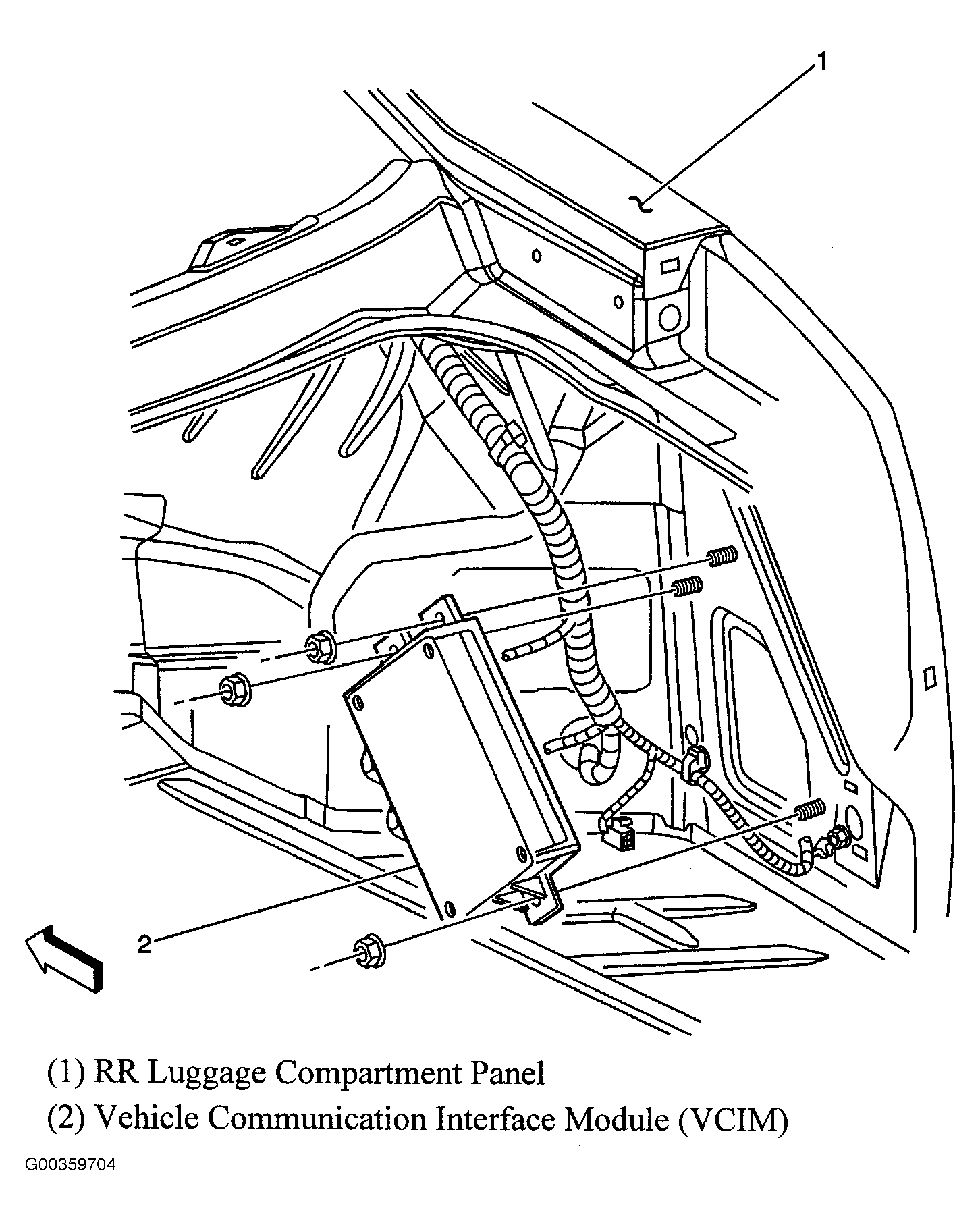 1

2

(1) RR Luggage Compartment Panel

(2) Vehicle Communication Interface Module (VCIM)

G00359704