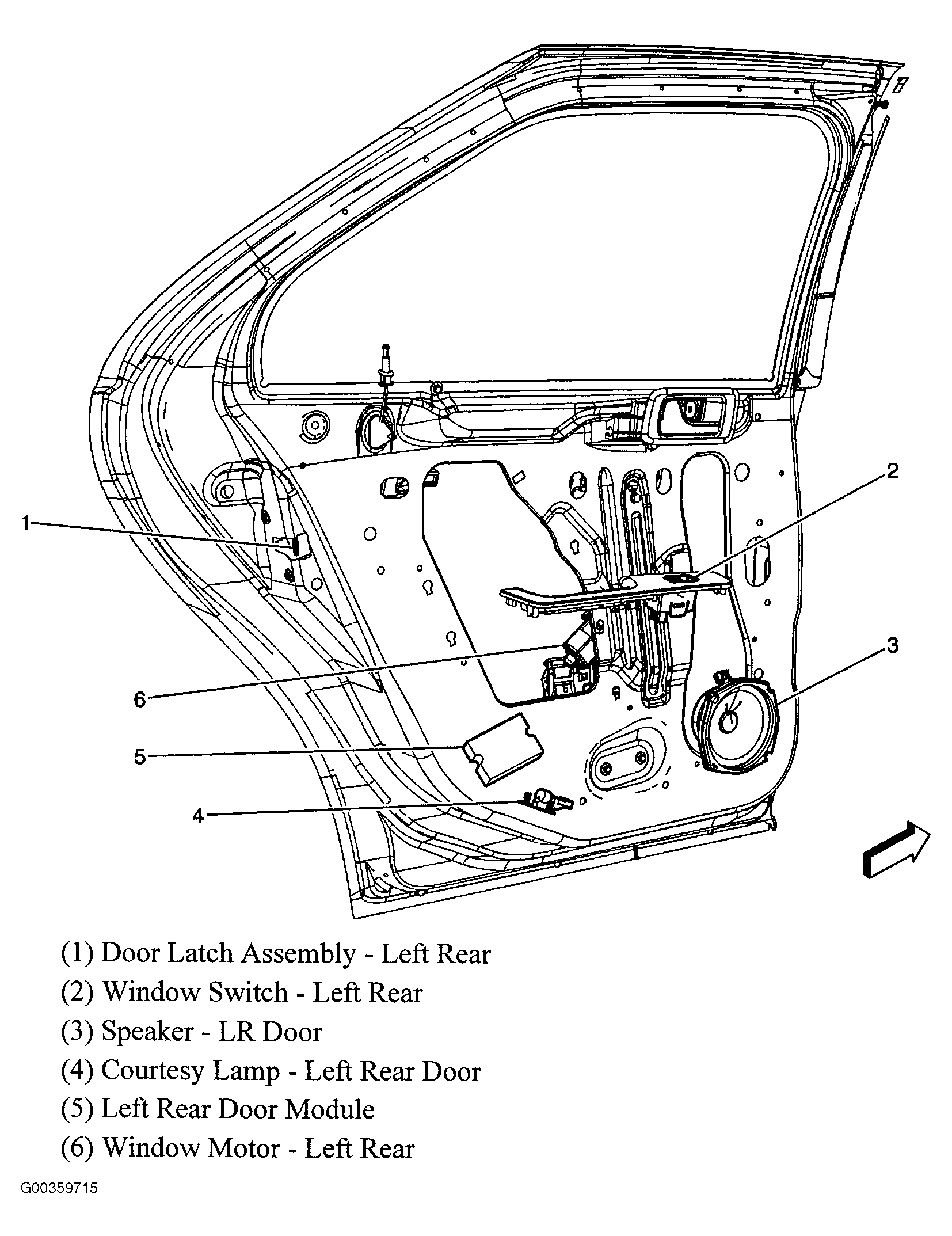 2

1

3

6

5

4

(1) Door Latch Assembly - Left Rear
(2) Window Switch - Left Rear
(3) Speaker - LR Door
(4) Courtesy Lamp - Left Rear Door
(5) Left Rear Door Module
(6) Window Motor - Left Rear

G00359715