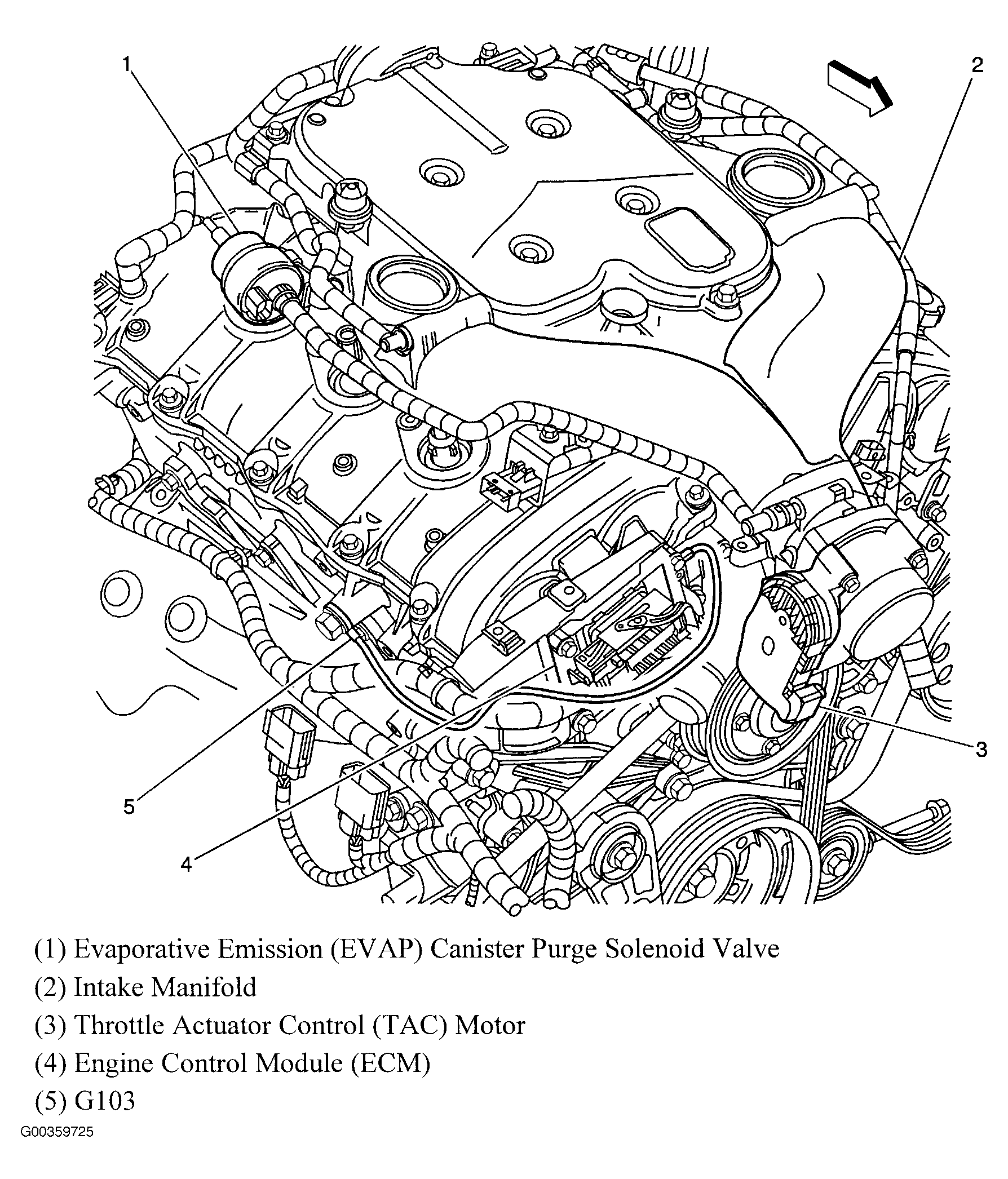 1
2
3
5
4

(1) Evaporative Emission (EVAP) Canister Purge Solenoid Valve
(2) Intake Manifold
(3) Throttle Actuator Control (TAC) Motor
(4) Engine Control Module (ECM)
(5) G103

G00359725