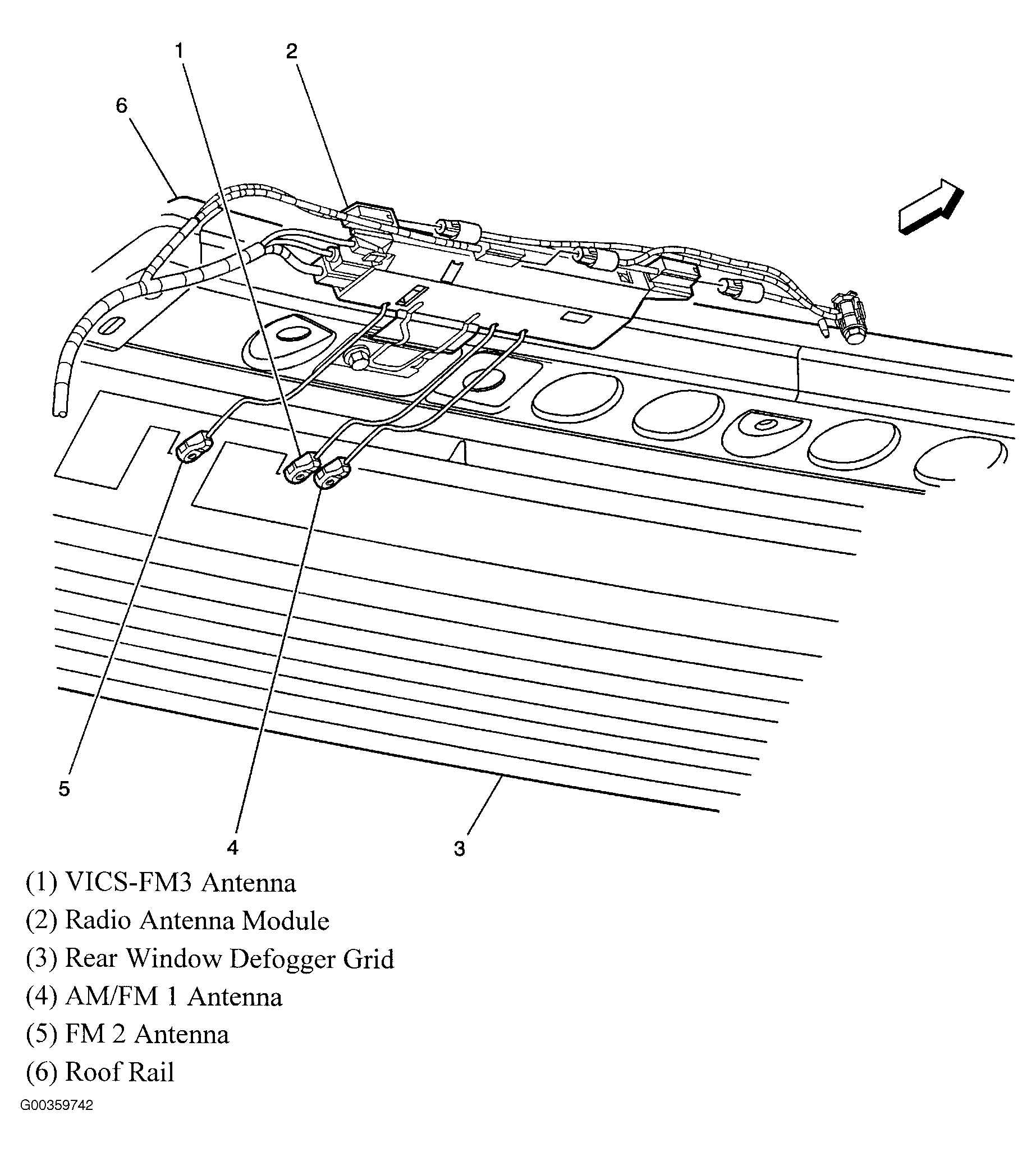 1
2
6
5
4
3

(1) VICS-FM3 Antenna
(2) Radio Antenna Module
(3) Rear Window Defogger Grid
(4) AM/FM 1 Antenna
(5) FM 2 Antenna
(6) Roof Rail

G00359742