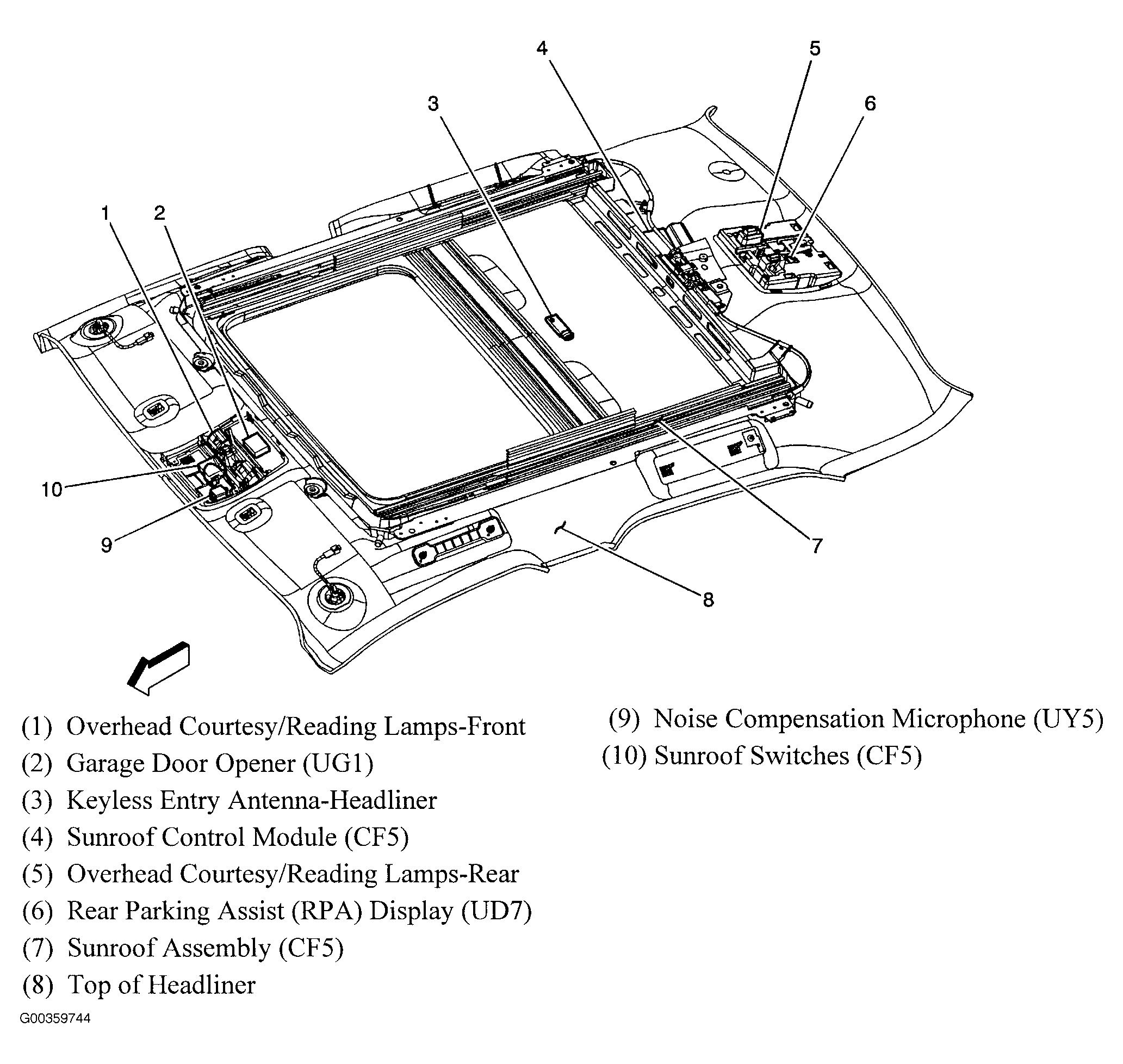 4
5
3
6
1
2
10
9
7
8

(1) Overhead Courtesy/Reading Lamps-Front
(2) Garage Door Opener (UG1)
(3) Keyless Entry Antenna-Headliner
(4) Sunroof Control Module (CF5)
(5) Overhead Courtesy/Reading Lamps-Rear
(6) Rear Parking Assist (RPA) Display (UD7)
(7) Sunroof Assembly (CF5)
(8) Top of Headliner

(9) Noise Compensation Microphone (UY5)
(10) Sunroof Switches (CF5)

G00359744