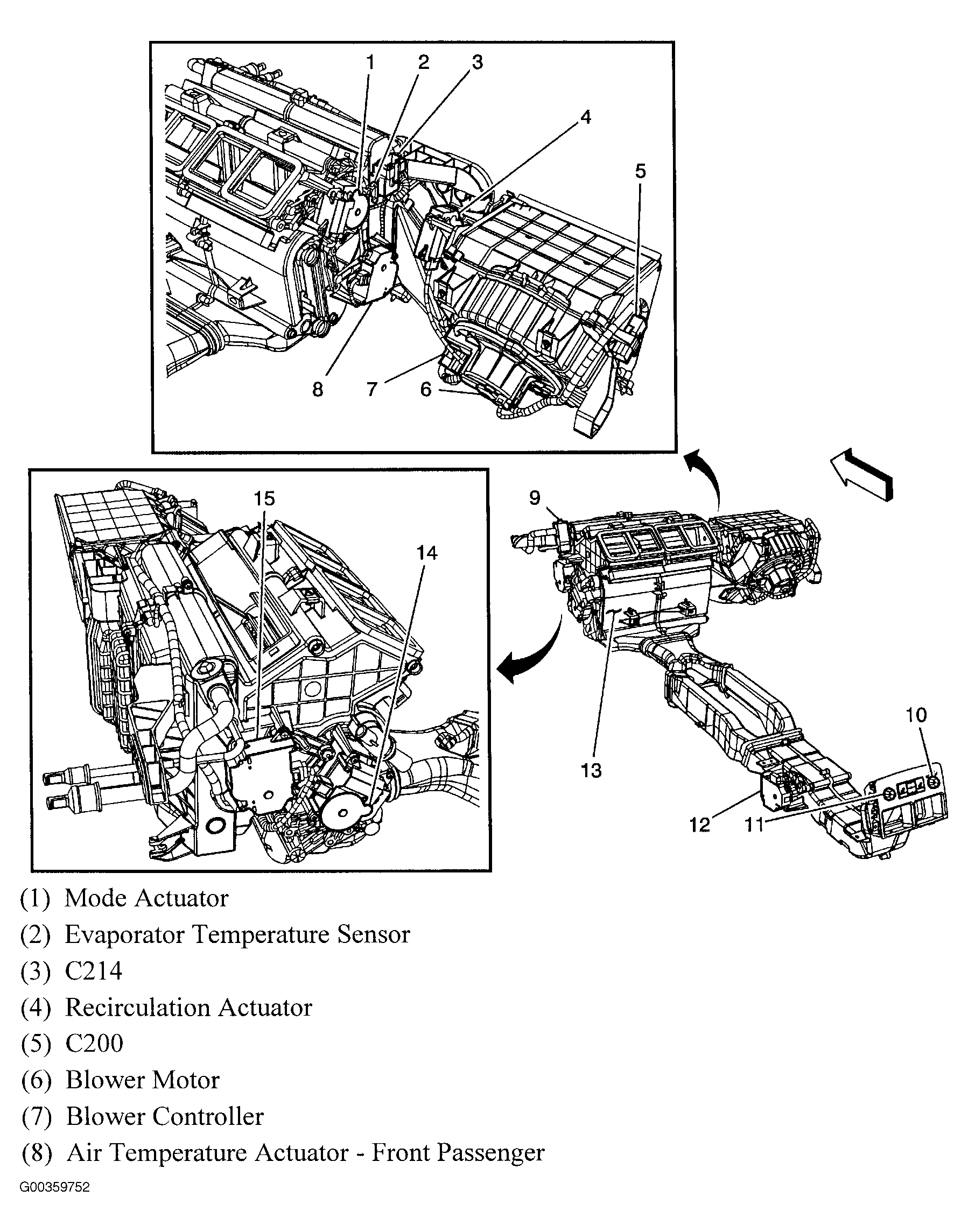 1
2
3
4
5
8
7
6
15
14
9
13
10
12
11

(1) Mode Actuator
(2) Evaporator Temperature Sensor
(3) C214
(4) Recirculation Actuator
(5) C200
(6) Blower Motor
(7) Blower Controller
(8) Air Temperature Actuator - Front Passenger

G00359752