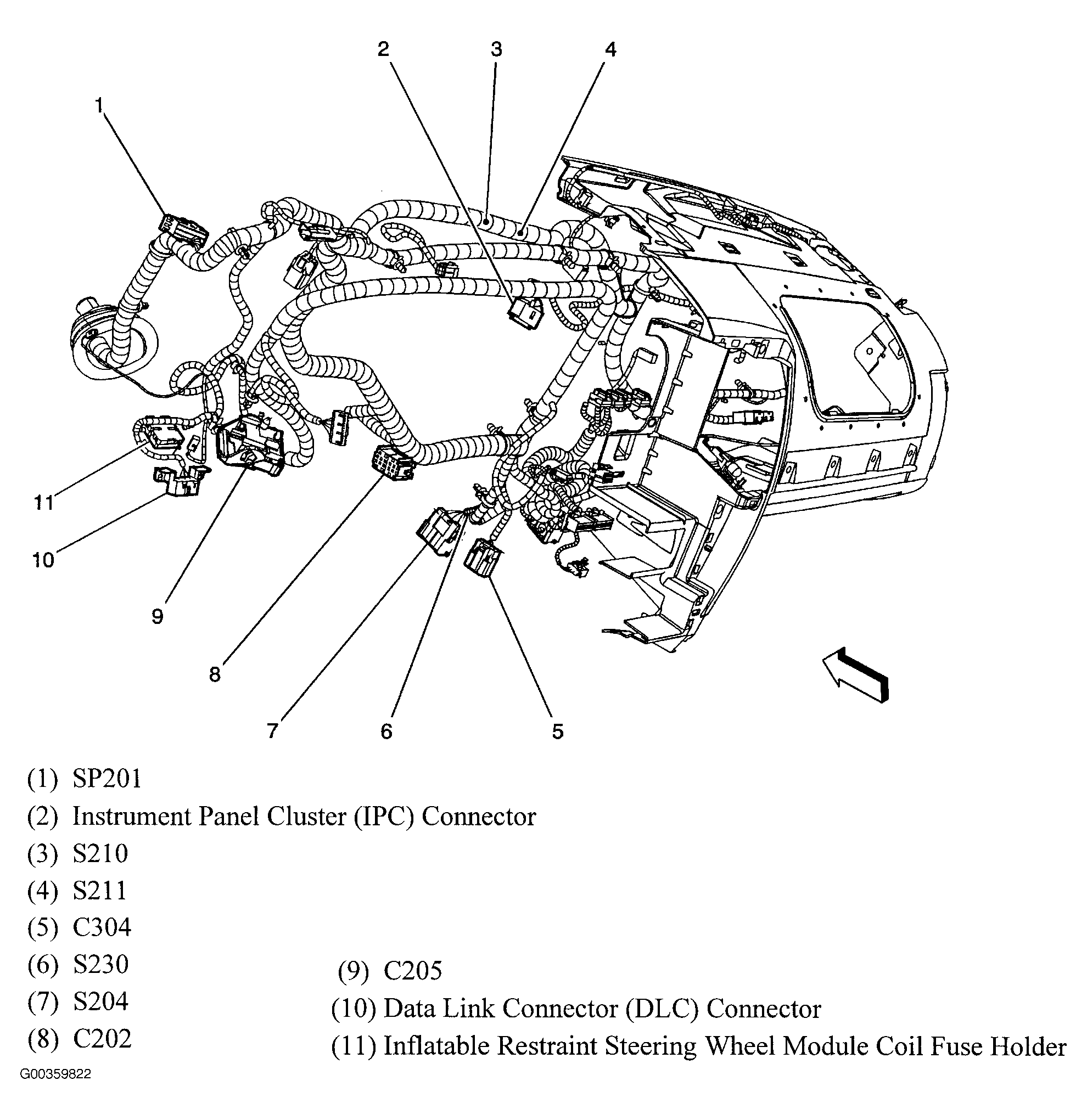 2 3 4

1

11

10

9

8

7 6 5

(1) SP201
(2) Instrument Panel Cluster (IPC) Connector
(3) S210
(4) S211
(5) C304
(6) S230
(7) S204
(8) C202

(9) C205
(10) Data Link Connector (DLC) Connector
(11) Inflatable Restraint Steering Wheel Module Coil Fuse Holder

G00359822