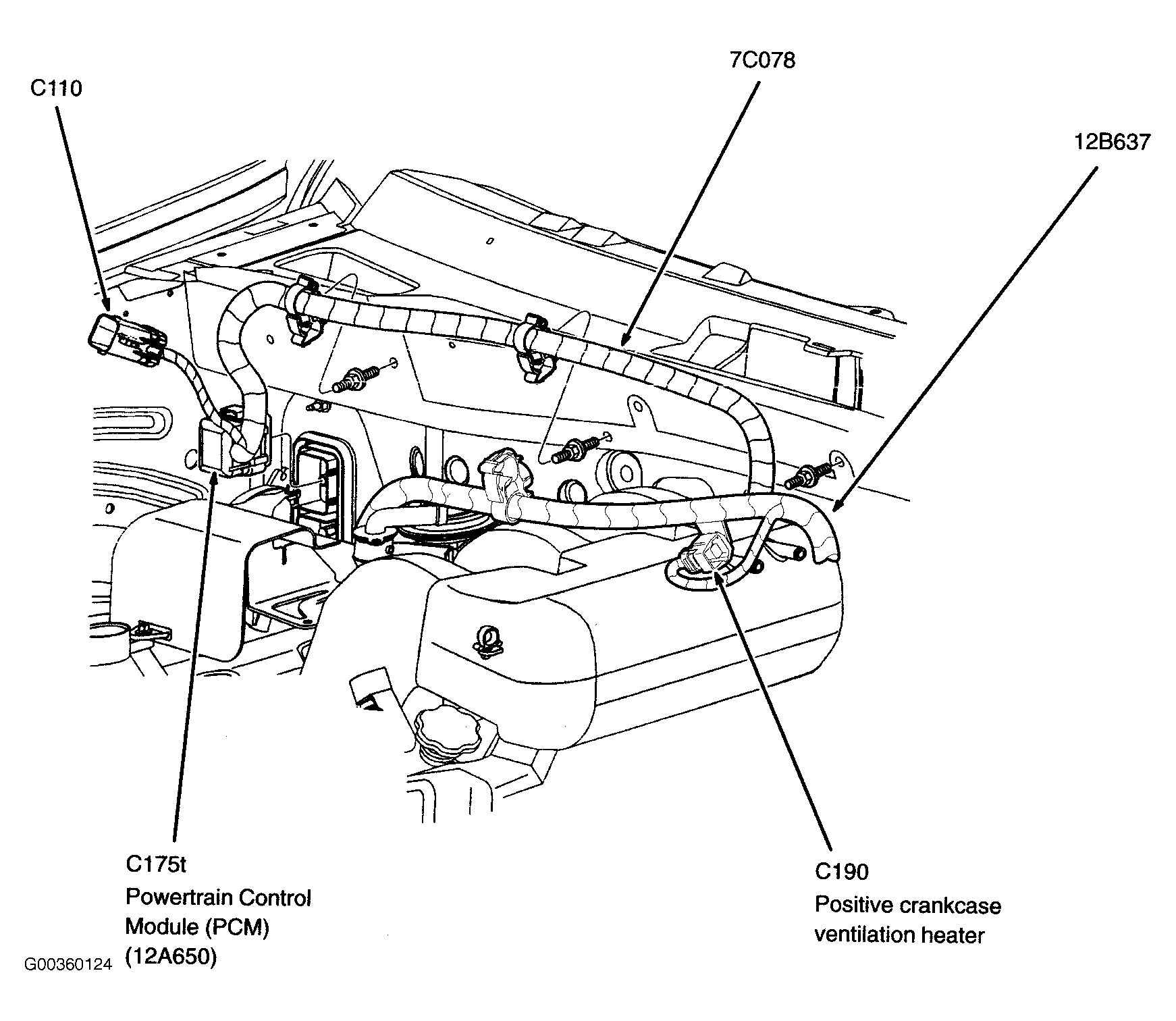 C110

7C078

12B637

C175t
Powertrain Control Module (PCM) (12A650)

C190
Positive crankcase ventilation heater

G00360124