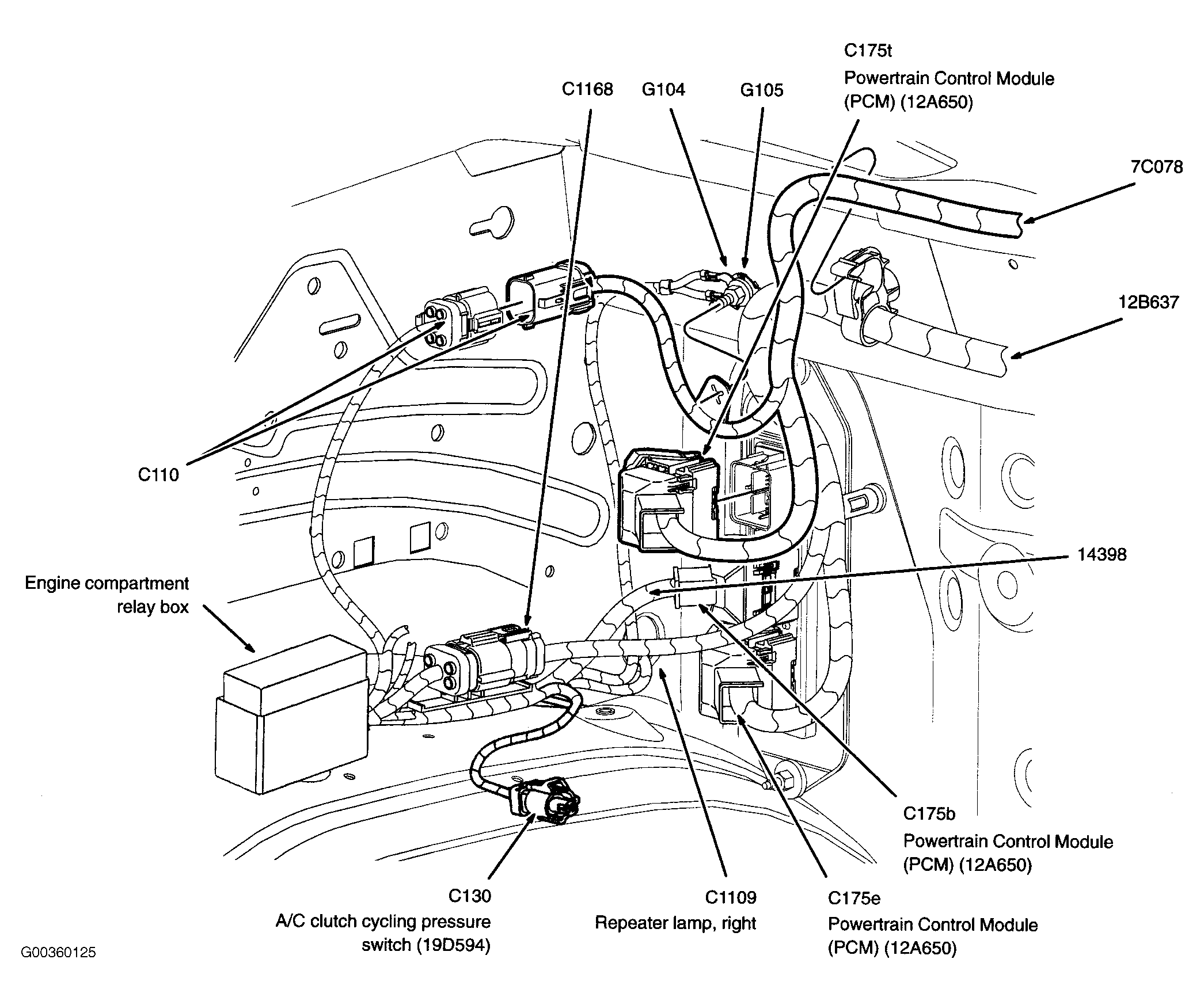 C175t
Powertrain Control Module (PCM) (12A650)

C1168

G104

G105

7C078

12B637

C110

14398

Engine compartment relay box

C175b
Powertrain Control Module (PCM) (12A650)

C130
A/C clutch cycling pressure switch (19D594)

C1109
Repeater lamp, right

C175e
Powertrain Control Module (PCM) (12A650)

G00360125