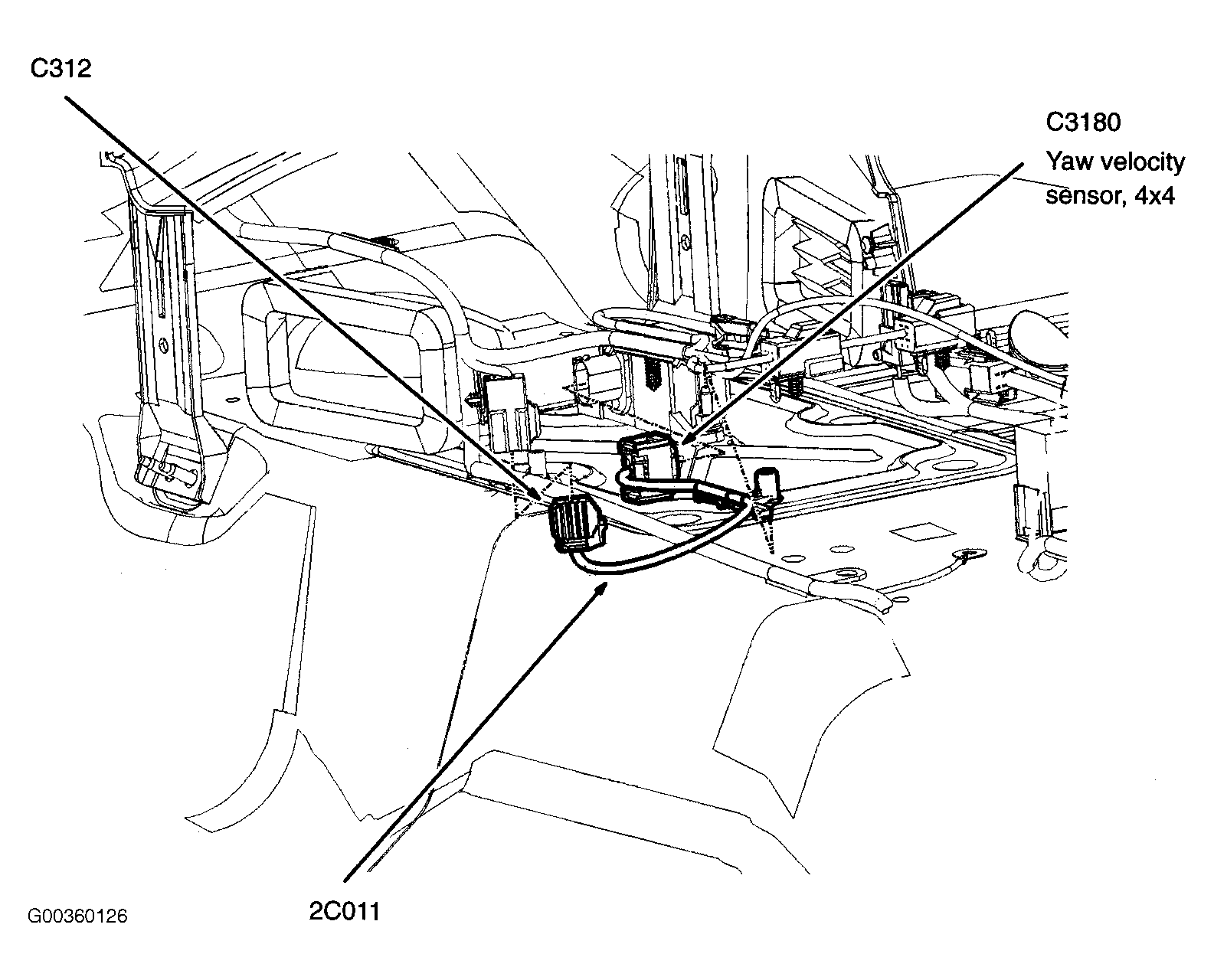 C312

C3180
Yaw velocity
sensor, 4x4

2C011

G00360126