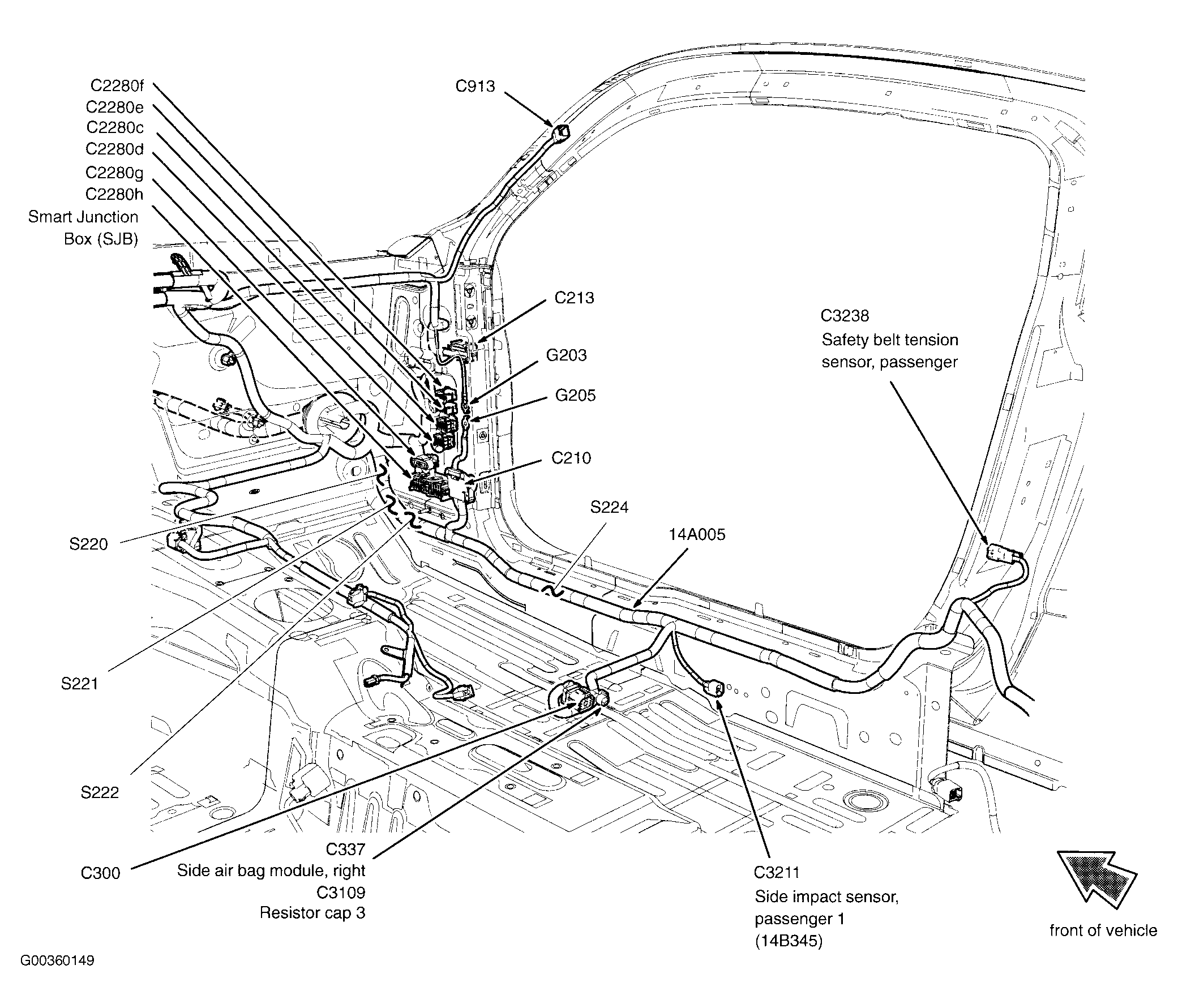 C2280f
C2280e
C2280c
C2280d
C2280g
C2280h
Smart Junction Box (SJB)

C913

C213

G203

G205

C210

C3238
Safety belt tension sensor, passenger

S224

14A005

S220

S221

S222

C300

C337
Side air bag module, right
C3109
Resistor cap 3

C3211
Side impact sensor, passenger 1
(14B345)

front of vehicle

G00360149