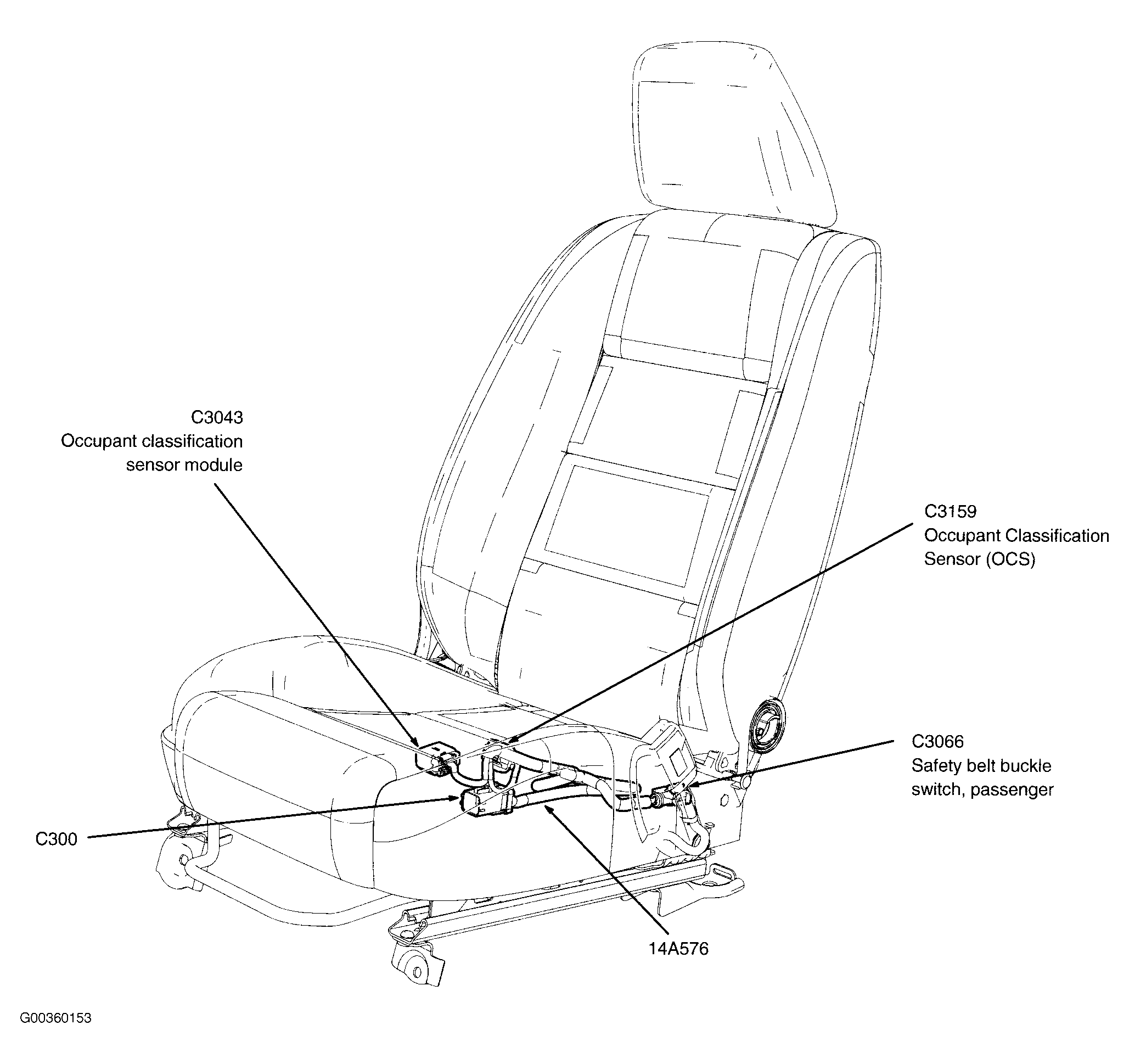 C3043
Occupant classification sensor module

C3159
Occupant Classification Sensor (OCS)

C3066
Safety belt buckle switch, passenger

C300

14A576

G00360153