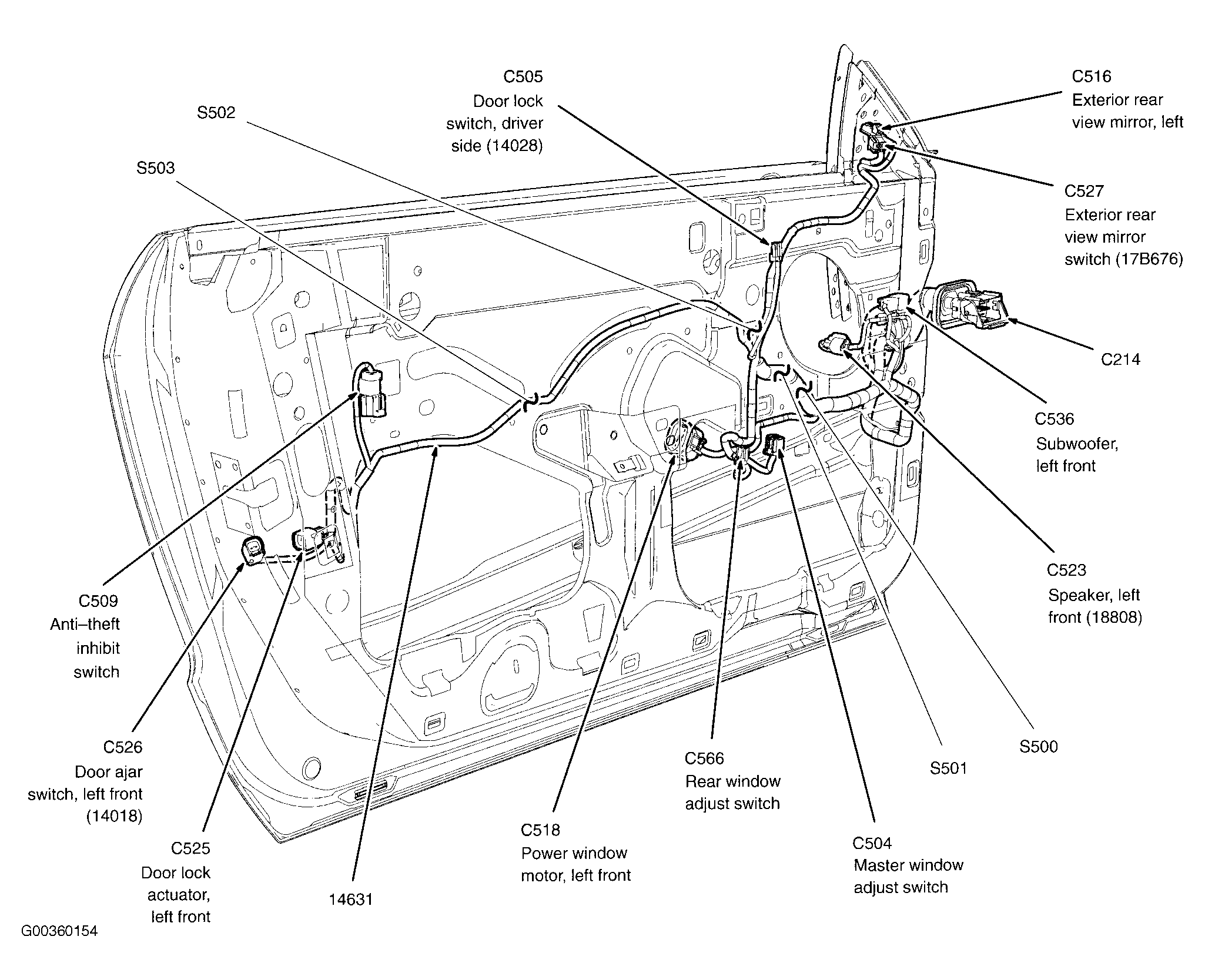 C505
Door lock switch, driver side (14028)

S502

S503

C516
Exterior rear view mirror, left

C527
Exterior rear view mirror switch (17B676)

C214

C536
Subwoofer, left front

C523
Speaker, left front (18808)

C509
Anti–theft inhibit switch

C526
Door ajar switch, left front (14018)

C525
Door lock actuator, left front

14631

C518
Power window motor, left front

C566
Rear window adjust switch

C504
Master window adjust switch

S501

S500

G00360154