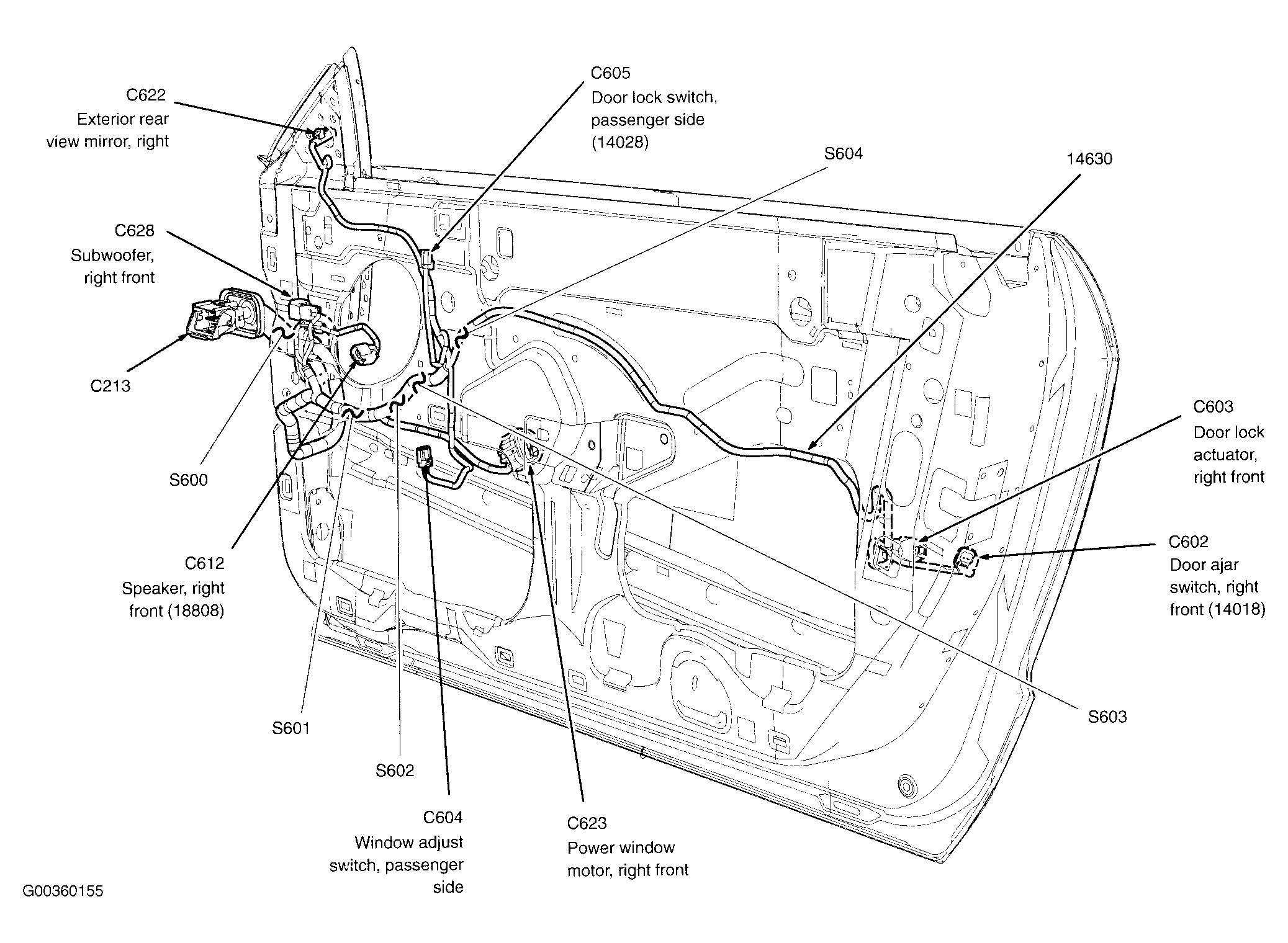 C622
Exterior rear view mirror, right

C605
Door lock switch, passenger side (14028)

S604

14630

C628
Subwoofer, right front

C213

S600

C612
Speaker, right front (18808)

C603
Door lock actuator, right front

C602
Door ajar switch, right front (14018)

S603

S601

S602

C604
Window adjust switch, passenger side

C623
Power window motor, right front

G00360155