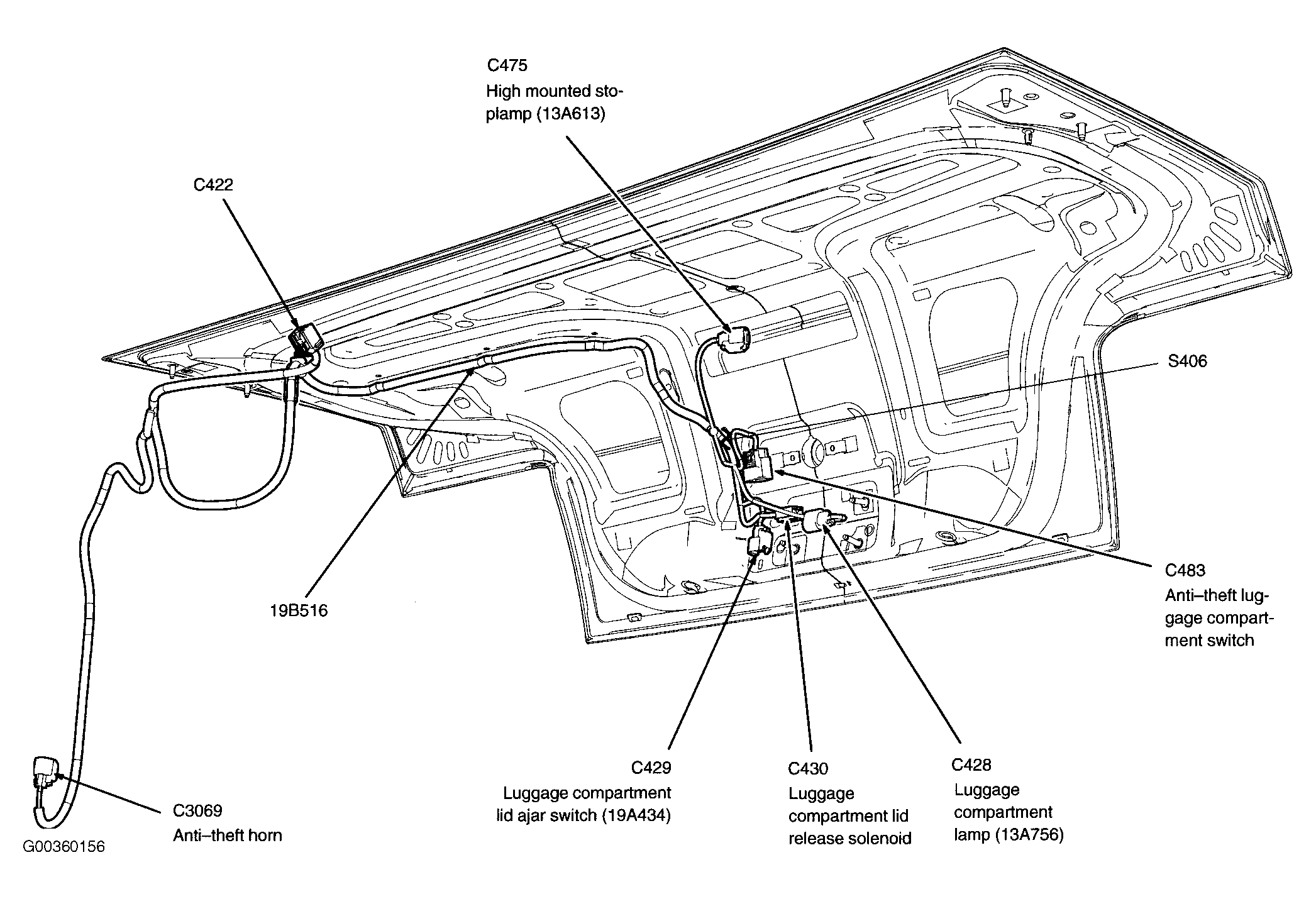 C475
High mounted stoplamp (13A613)

C422

S406

19B516

C483
Anti–theft luggage compartment switch

C429
Luggage compartment lid ajar switch (19A434)

C430
Luggage compartment lid release solenoid

C428
Luggage compartment lamp (13A756)

C3069
Anti–theft horn

G00360156