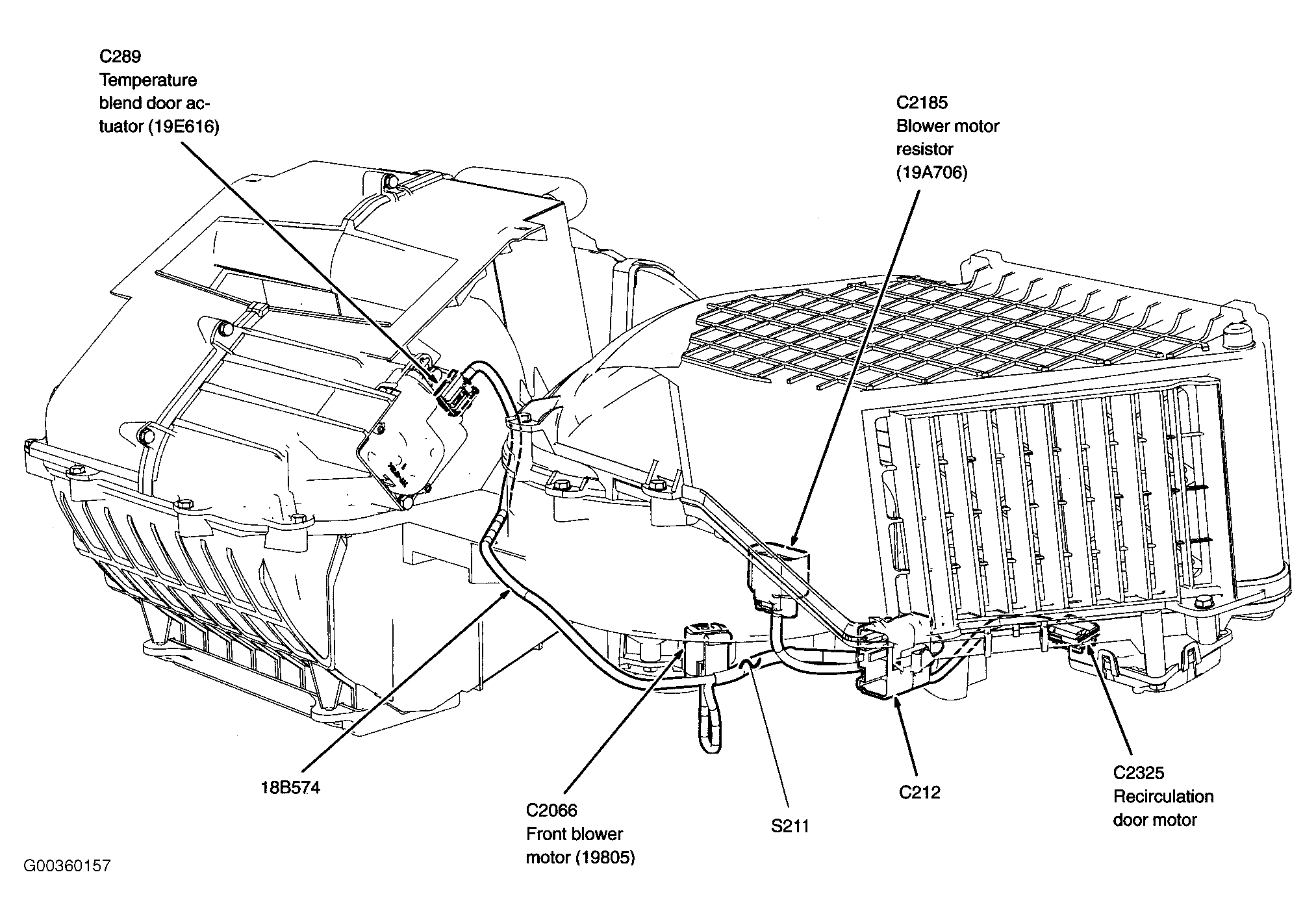 C289
Temperature blend door actuator (19E616)

C2185
Blower motor resistor (19A706)

18B574

C2066
Front blower motor (19805)

S211

C212

C2325
Recirculation door motor

G00360157