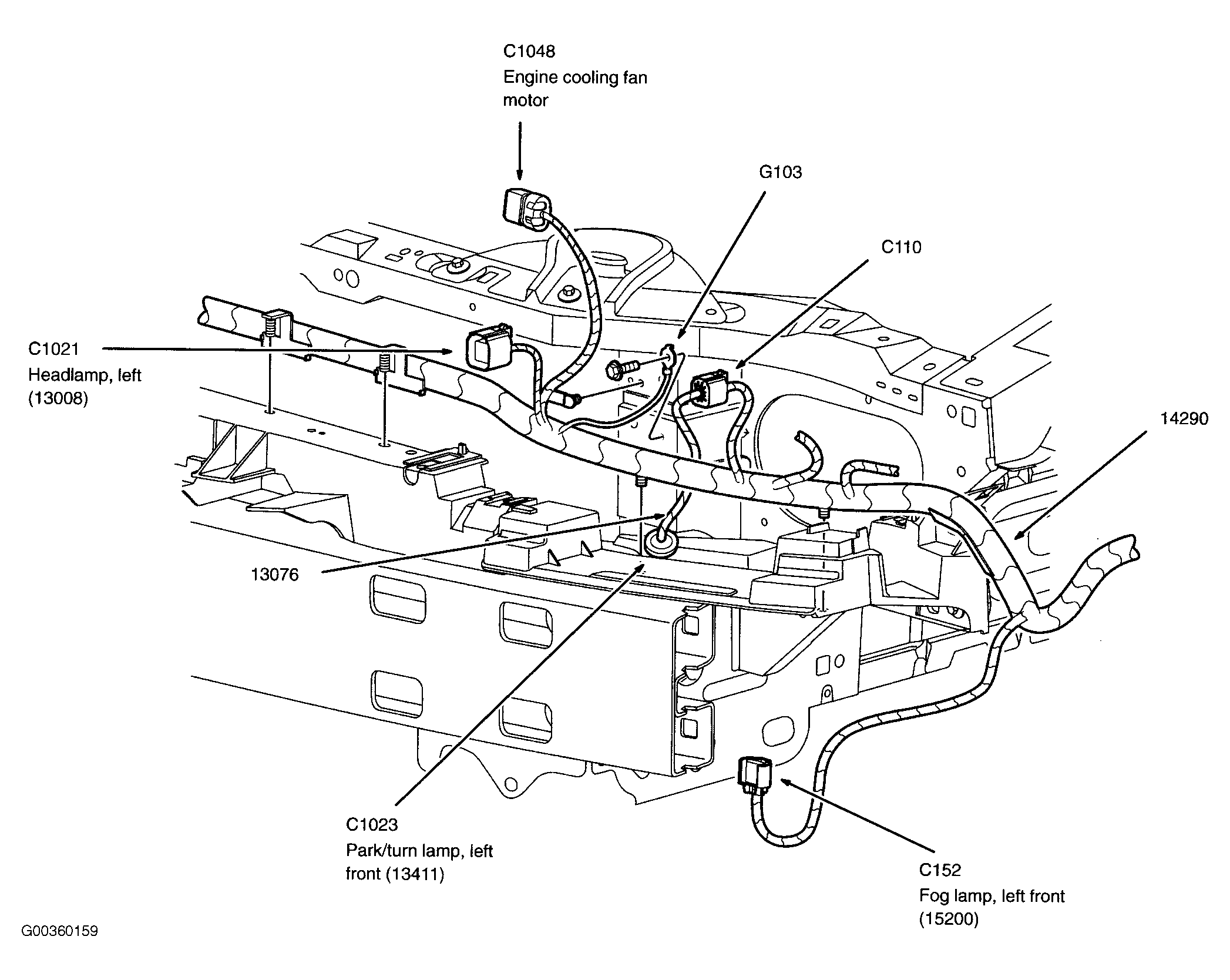 C1048
Engine cooling fan motor

G103

C110

C1021
Headlamp, left
(13008)

14290

13076

C1023
Park/turn lamp, left front (13411)

C152
Fog lamp, left front
(15200)

G00360159