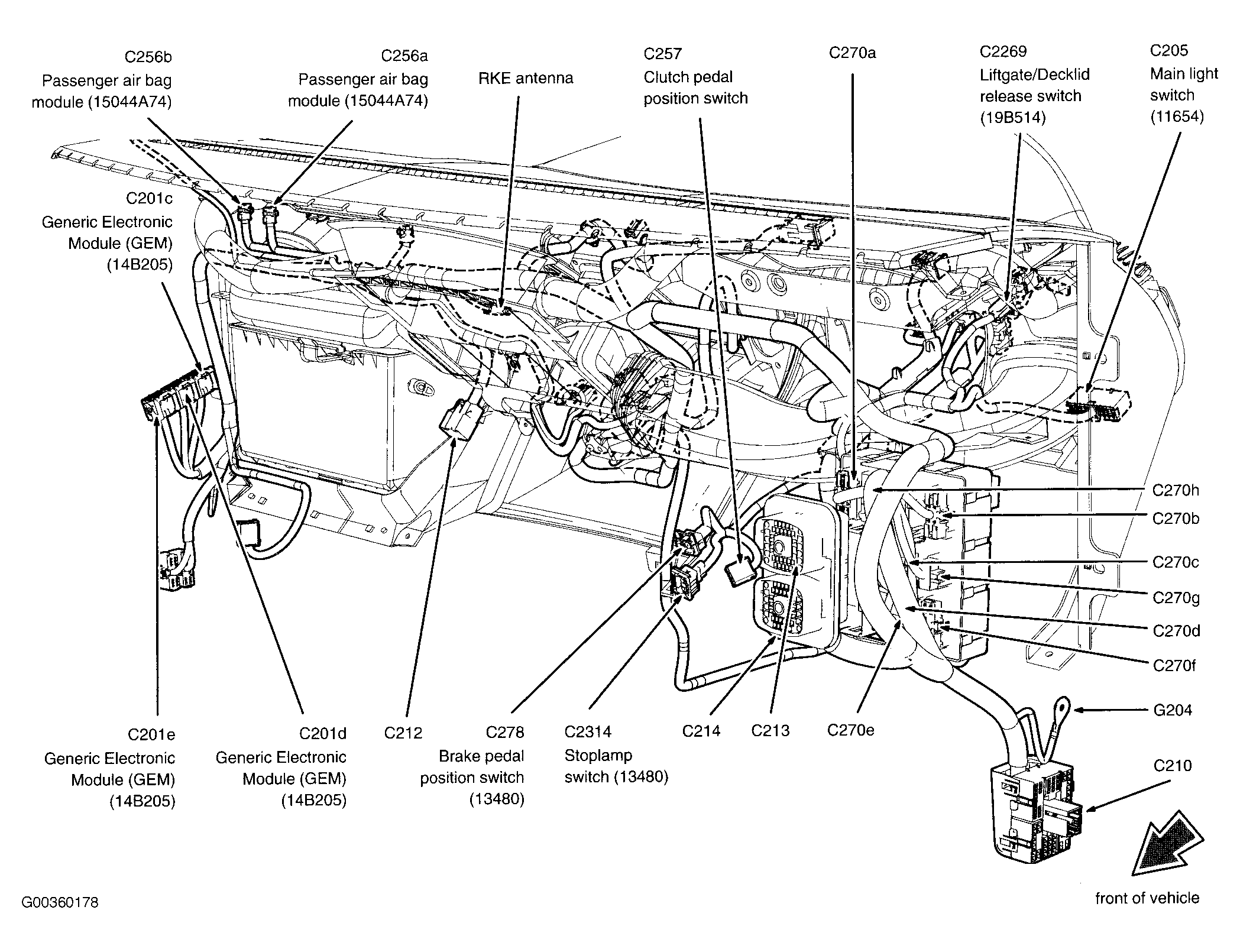 C256b
Passenger air bag
module (15044A74)

C256a
Passenger air bag
module (15044A74)

RKE antenna

C257
Clutch pedal
position switch

C270a

C2269
Liftgate/Decklid
release switch
(19B514)

C205
Main light
switch
(11654)

C201c
Generic Electronic
Module (GEM)
(14B205)

C270h

C270b

C270c

C270g

C270d

C270f

G204

C210

C201e
Generic Electronic
Module (GEM)
(14B205)

C201d
Generic Electronic
Module (GEM)
(14B205)

C212

C278
Brake pedal
position switch
(13480)

C2314
Stoplamp
switch (13480)

C214

C213

C270e

G00360178

front of vehicle