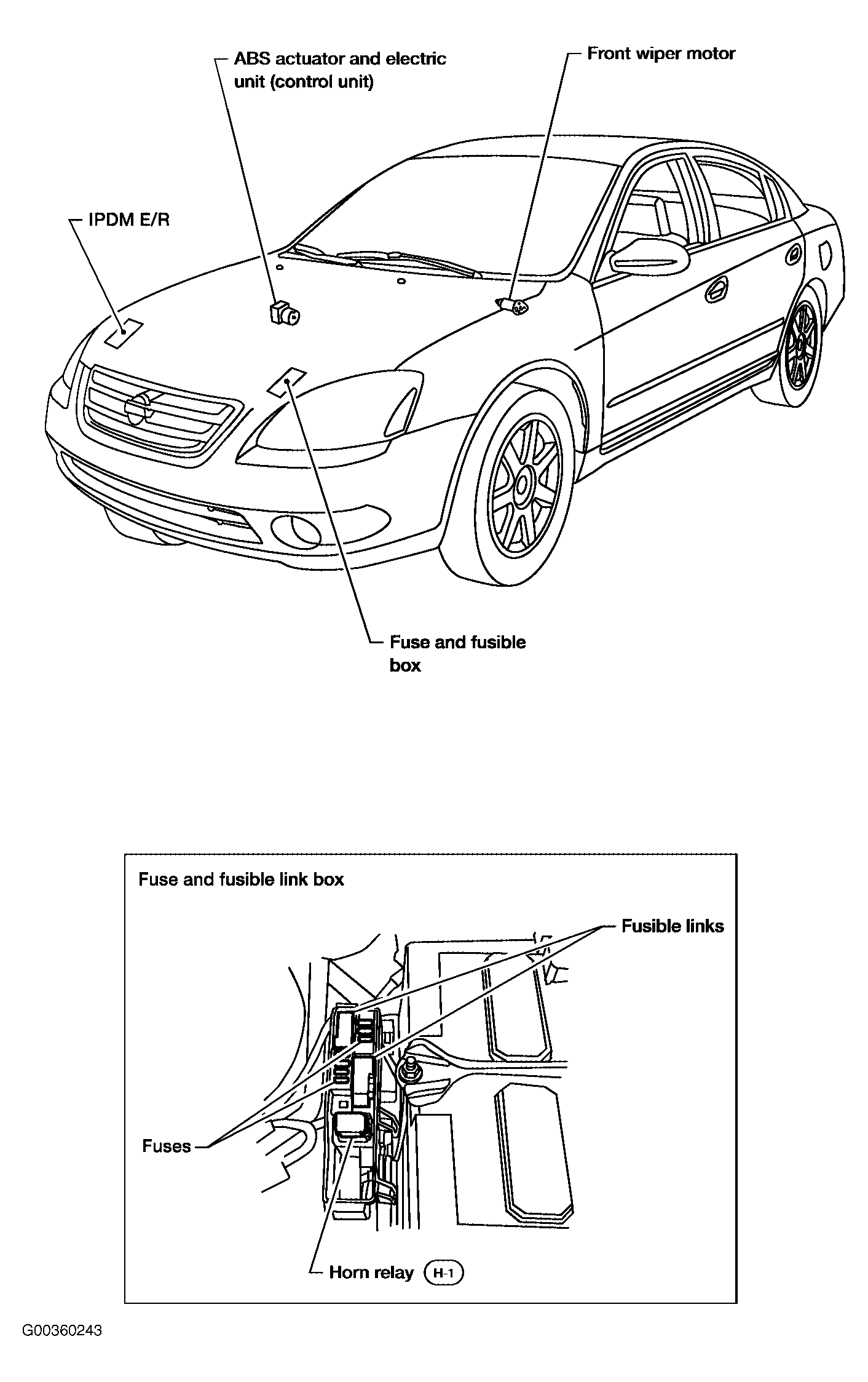 ABS actuator and electric unit (control unit)

Front wiper motor

IPDM E/R

Fuse and fusible box

Fuse and fusible link box

Fusible links

Fuses

Horn relay H-1

G00360243