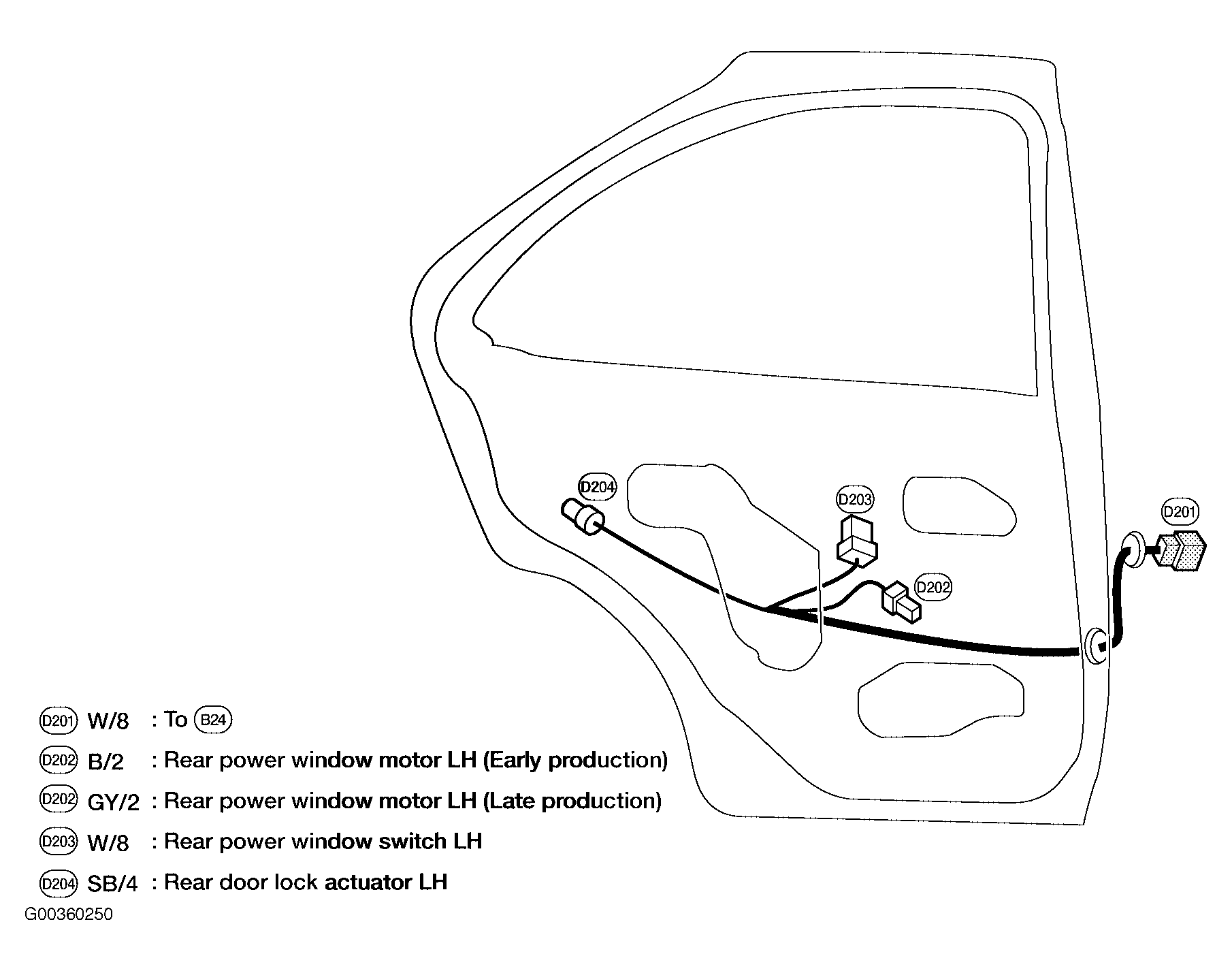 D204

D203

D201

D202

D201 W/8 : To B24
D202 B/2 : Rear power window motor LH (Early production)
D202 GY/2 : Rear power window motor LH (Late production)
D203 W/8 : Rear power window switch LH
D204 SB/4 : Rear door lock actuator LH
G00360250