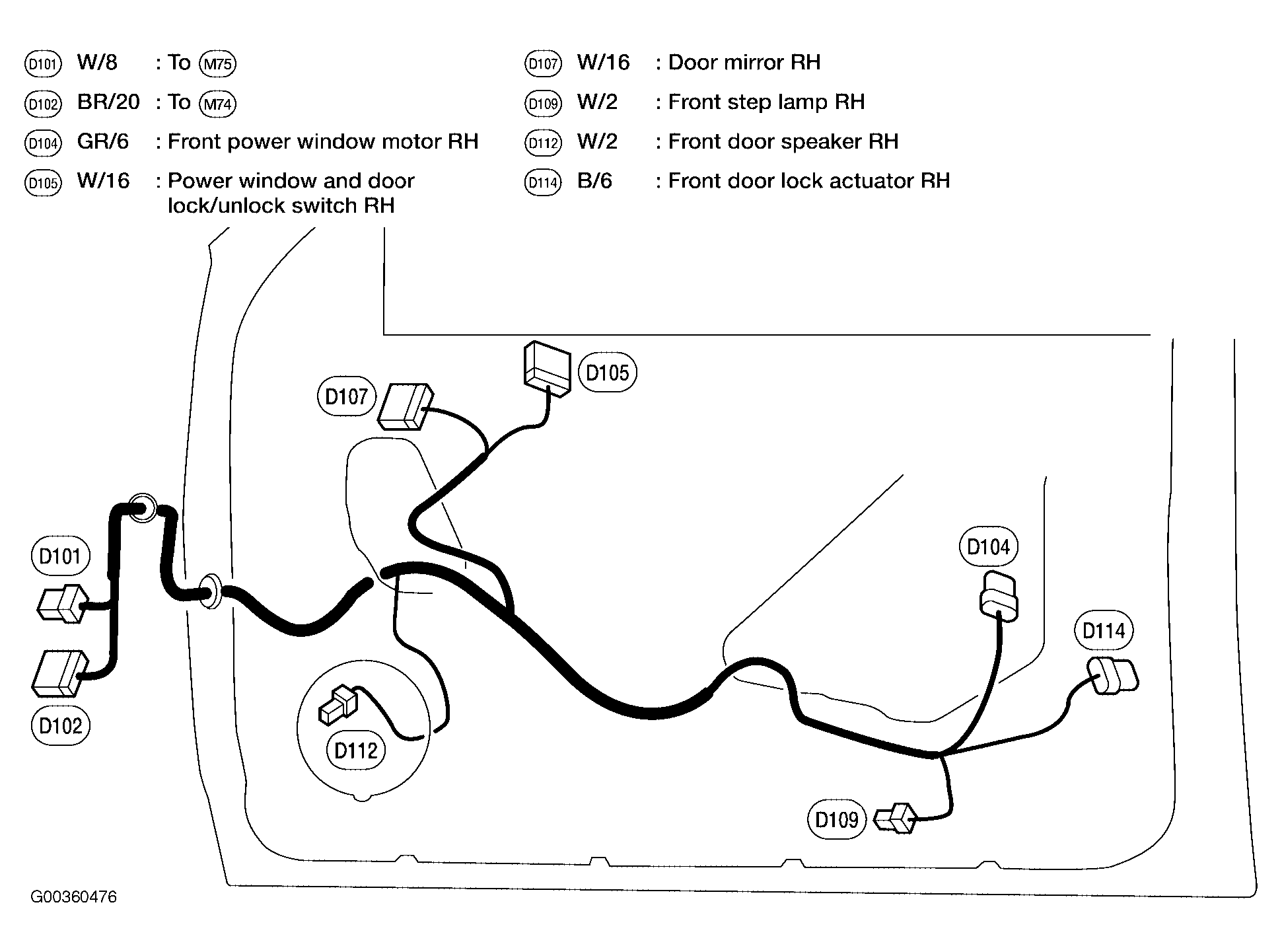 D101 W/8 : To M75
D102 BR/20 : To M74
D104 GR/6 : Front power window motor RH
D105 W/16 : Power window and door lock/unlock switch RH

D107 W/16 : Door mirror RH
D109 W/2 : Front step lamp RH
D112 W/2 : Front door speaker RH
D114 B/6 : Front door lock actuator RH

D105
D107
D101
D104
D114
D102
D112
D109

G00360476