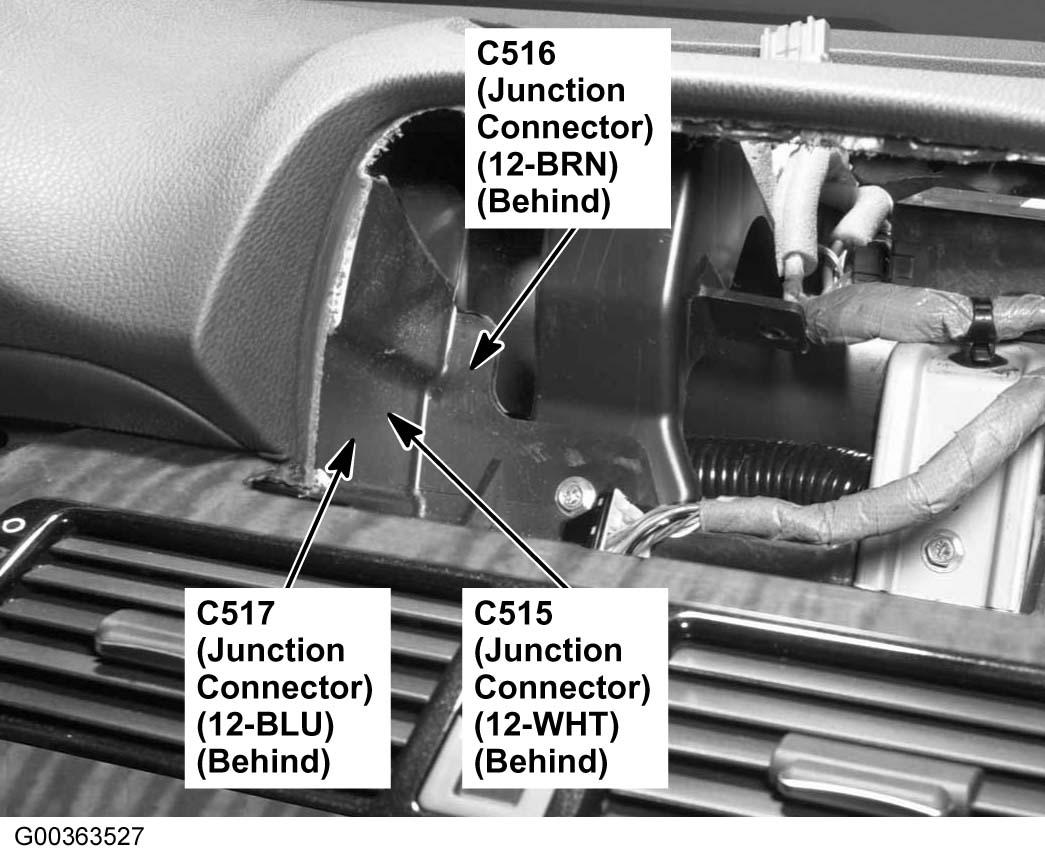 C516
(Junction
Connector)
(12-BRN)
(Behind)

C517
(Junction
Connector)
(12-BLU)
(Behind)

C515
(Junction
Connector)
(12-WHT)
(Behind)

G00363527