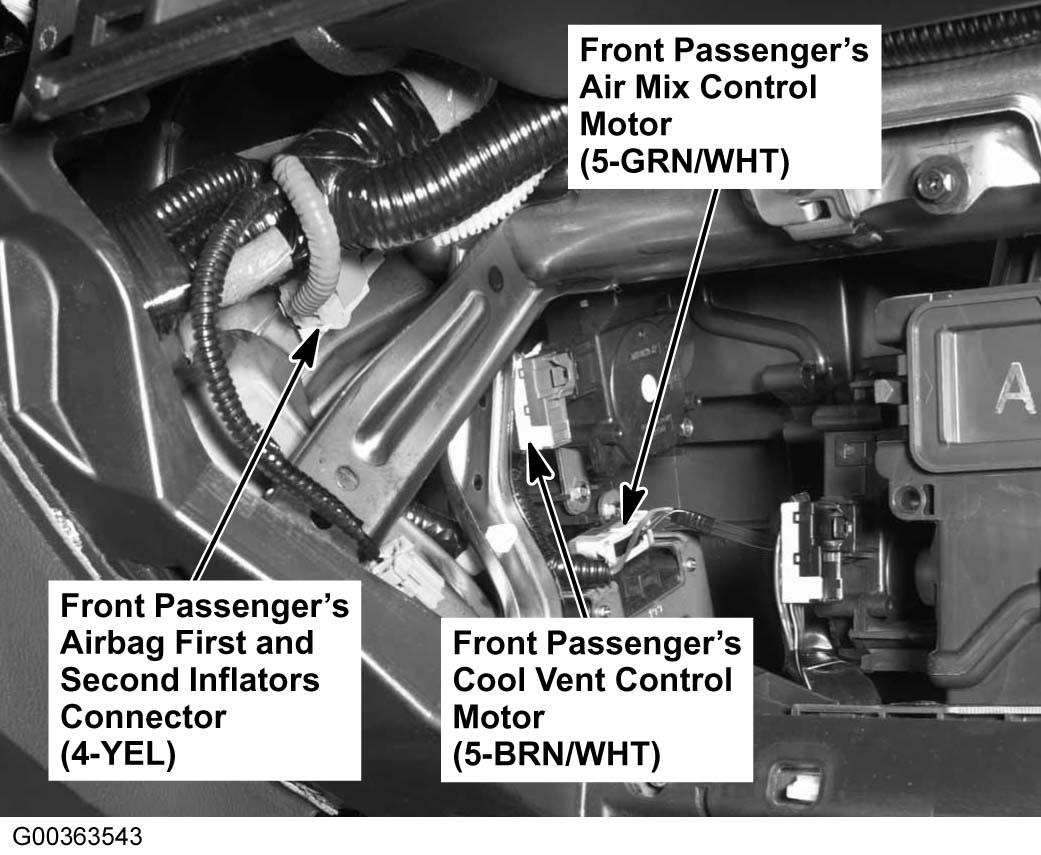 Front Passenger's Air Mix Control Motor (5-GRN/WHT)

A

Front Passenger's Airbag First and Second Inflators Connector (4-YEL)

Front Passenger's Cool Vent Control Motor (5-BRN/WHT)

G00363543