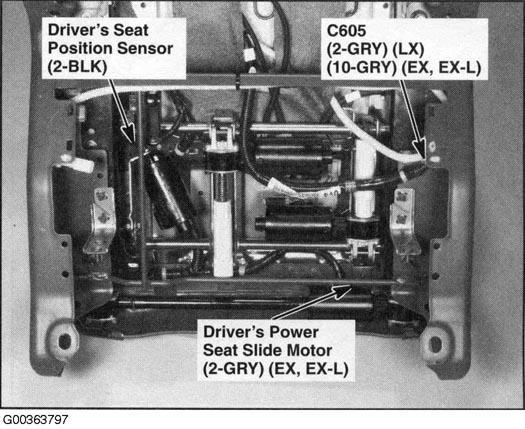 Driver's Seat Position Sensor (2-BLK)

C605 (2-GRY) (LX) (10-GRY) (EX, EX-L)

Driver's Power Seat Slide Motor (2-GRY) (EX, EX-L)

G00363797