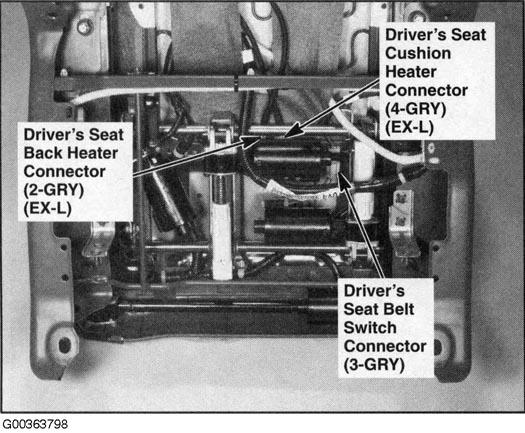 Driver's Seat Cushion Heater Connector (4-GRY) (EX-L)

Driver's Seat Back Heater Connector (2-GRY) (EX-L)

Driver's Seat Belt Switch Connector (3-GRY)

G00363798