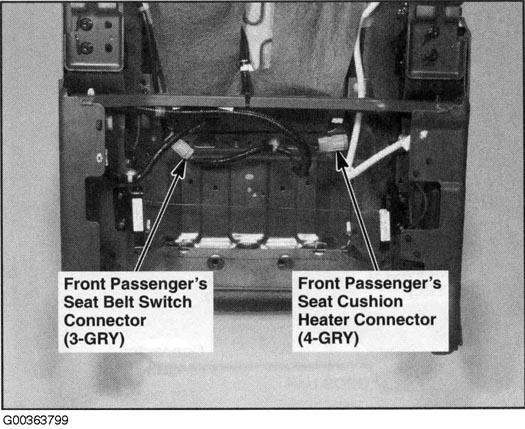 Front Passenger's Seat Belt Switch Connector (3-GRY)

Front Passenger's Seat Cushion Heater Connector (4-GRY)

G00363799