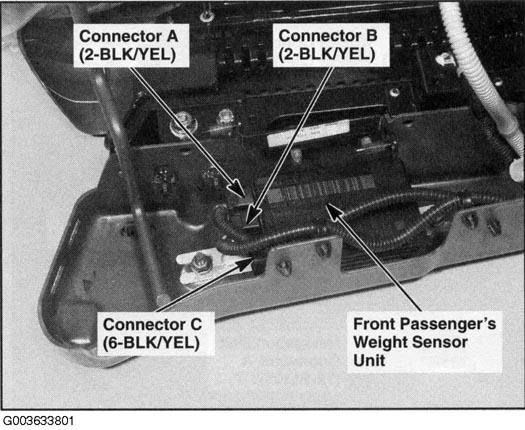 Connector A
(2-BLK/YEL)

Connector B
(2-BLK/YEL)

Connector C
(6-BLK/YEL)

Front Passenger's
Weight Sensor
Unit

G003633801