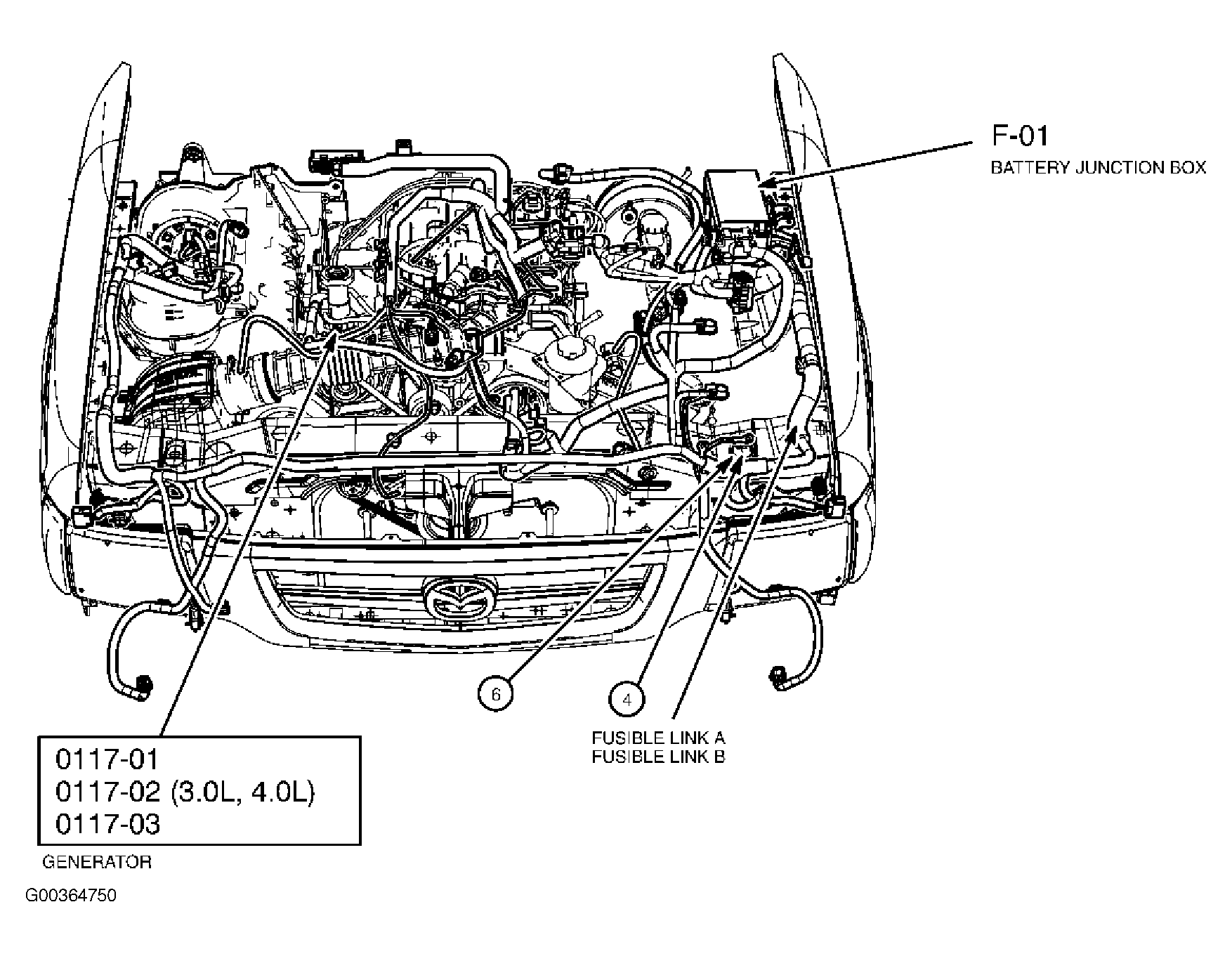 F-01
BATTERY JUNCTION BOX

6

4

FUSIBLE LINK A
FUSIBLE LINK B

0117-01
0117-02 (3.0L, 4.0L)
0117-03

GENERATOR

G00364750