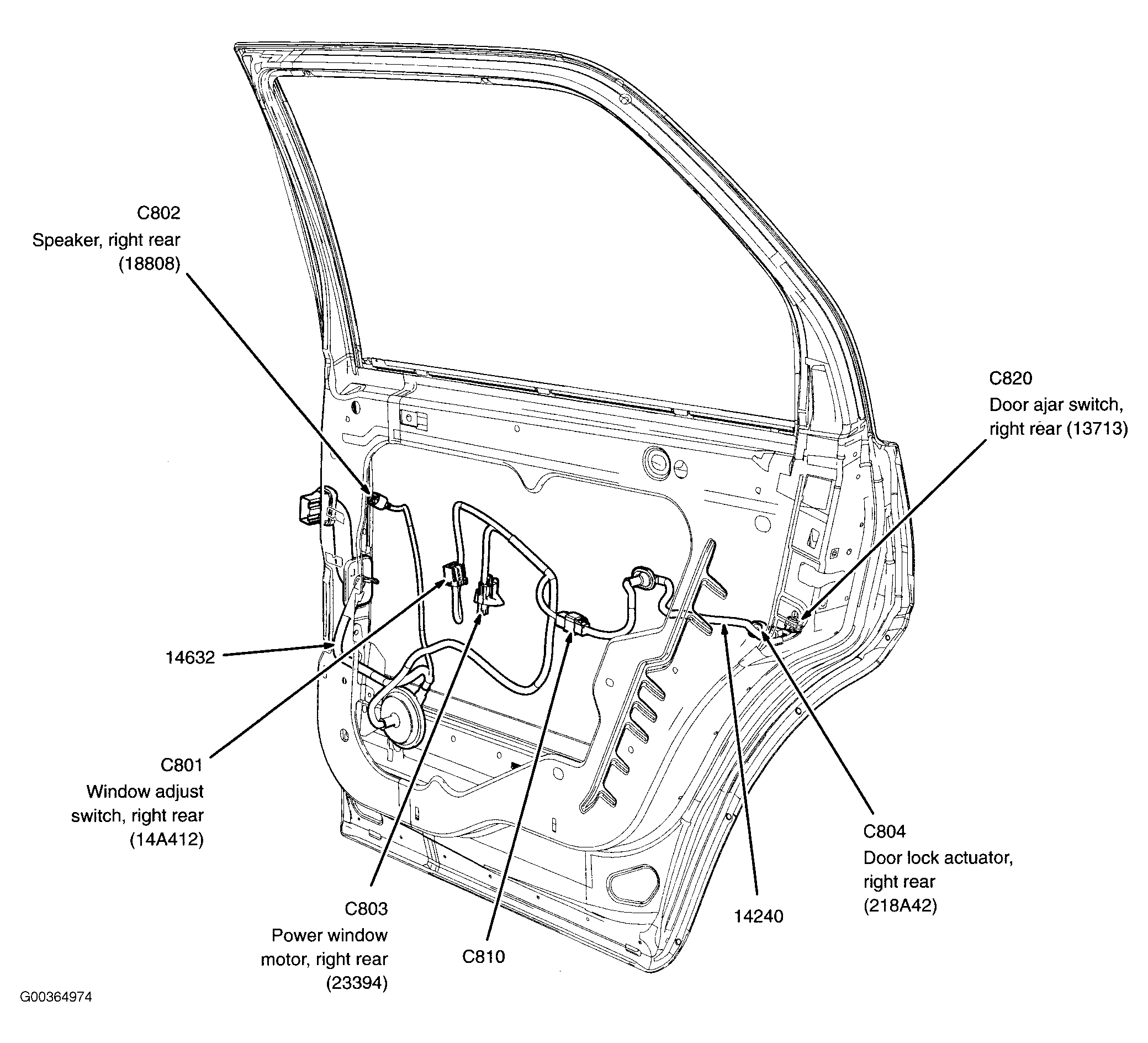 C802
Speaker, right rear
(18808)

C820
Door ajar switch,
right rear (13713)

14632

C801
Window adjust
switch, right rear
(14A412)

C803
Power window
motor, right rear
(23394)

C810

14240

C804
Door lock actuator,
right rear
(218A42)

G00364974