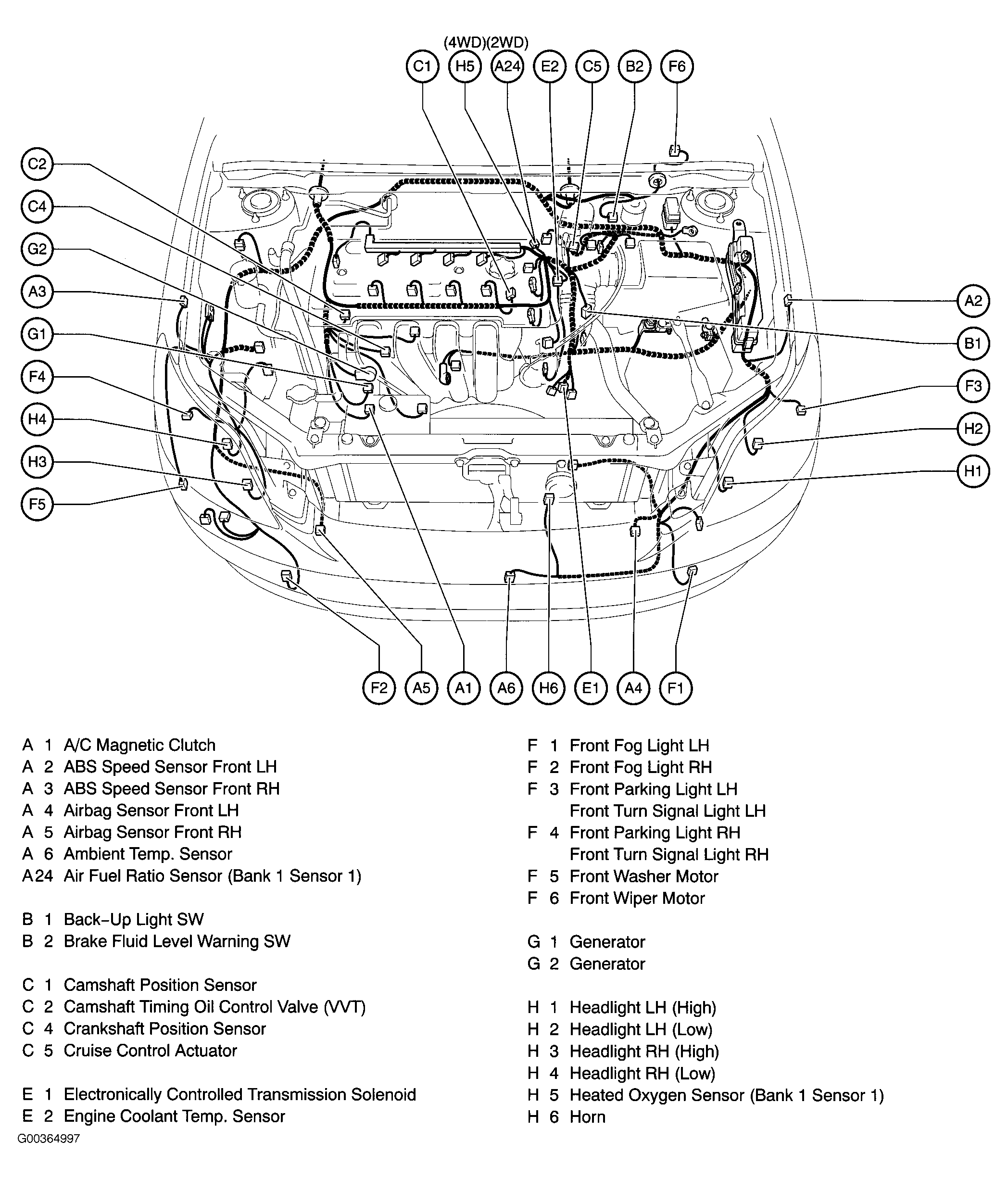 (4WD)(2WD)

C1 H5 A24 E2 C5 B2 F6

C2
C4
G2
A3
G1
F4
H4
H3
F5

A2
B1
F3
H2
H1

F2 A5 A1 A6 H6 E1 A4 F1

A 1 A/C Magnetic Clutch
A 2 ABS Speed Sensor Front LH
A 3 ABS Speed Sensor Front RH
A 4 Airbag Sensor Front LH
A 5 Airbag Sensor Front RH
A 6 Ambient Temp. Sensor
A24 Air Fuel Ratio Sensor (Bank 1 Sensor 1)

B 1 Back-Up Light SW
B 2 Brake Fluid Level Warning SW

C 1 Camshaft Position Sensor
C 2 Camshaft Timing Oil Control Valve (VVT)
C 4 Crankshaft Position Sensor
C 5 Cruise Control Actuator

E 1 Electronically Controlled Transmission Solenoid
E 2 Engine Coolant Temp. Sensor

F 1 Front Fog Light LH
F 2 Front Fog Light RH
F 3 Front Parking Light LH
Front Turn Signal Light LH
F 4 Front Parking Light RH
Front Turn Signal Light RH
F 5 Front Washer Motor
F 6 Front Wiper Motor

G 1 Generator
G 2 Generator

H 1 Headlight LH (High)
H 2 Headlight LH (Low)
H 3 Headlight RH (High)
H 4 Headlight RH (Low)
H 5 Heated Oxygen Sensor (Bank 1 Sensor 1)
H 6 Horn

G00364997