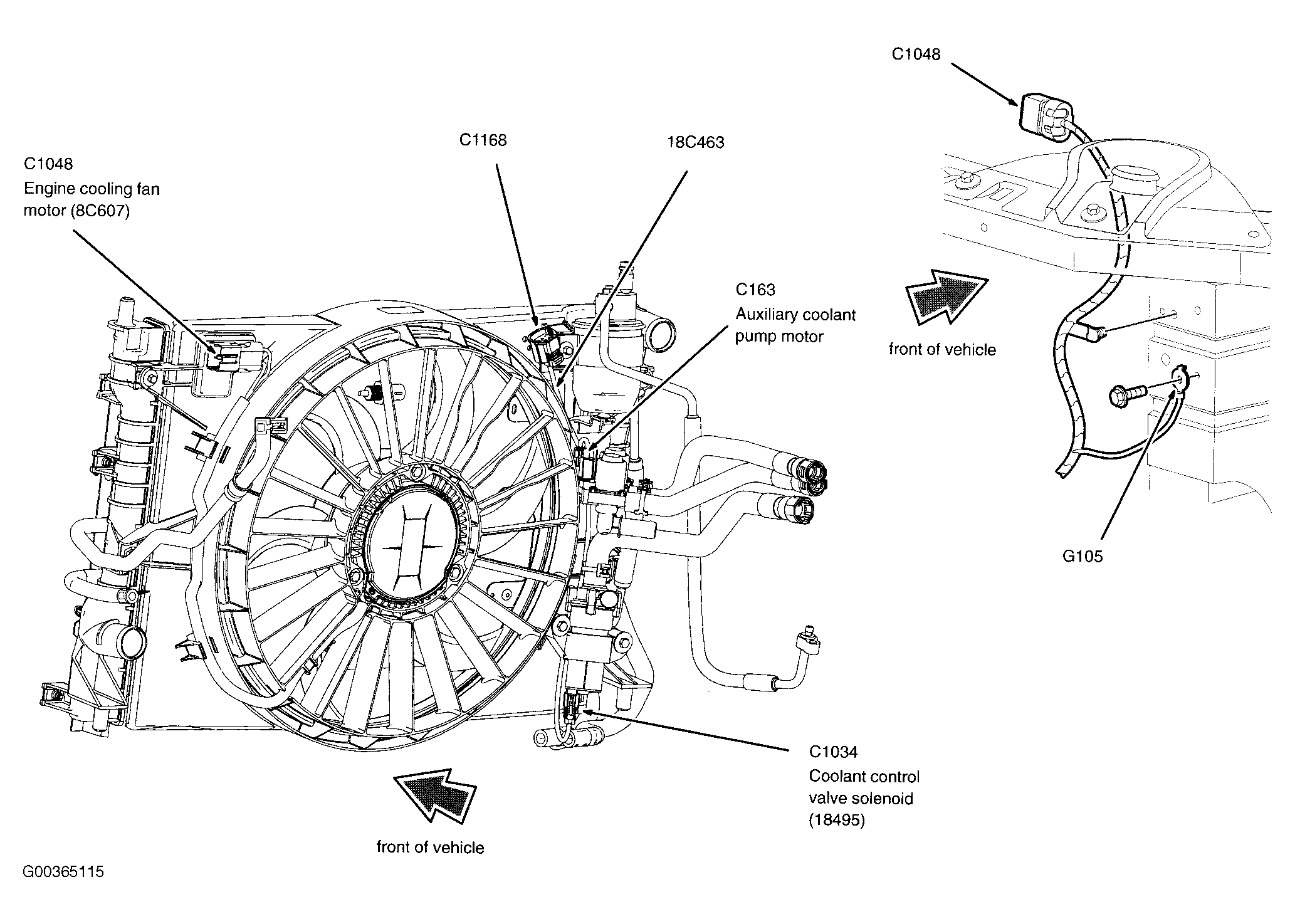 C1048

C1168

18C463

C1048
Engine cooling fan motor (8C607)

C163
Auxiliary coolant pump motor

front of vehicle

G105

C1034
Coolant control valve solenoid (18495)

front of vehicle

G00365115