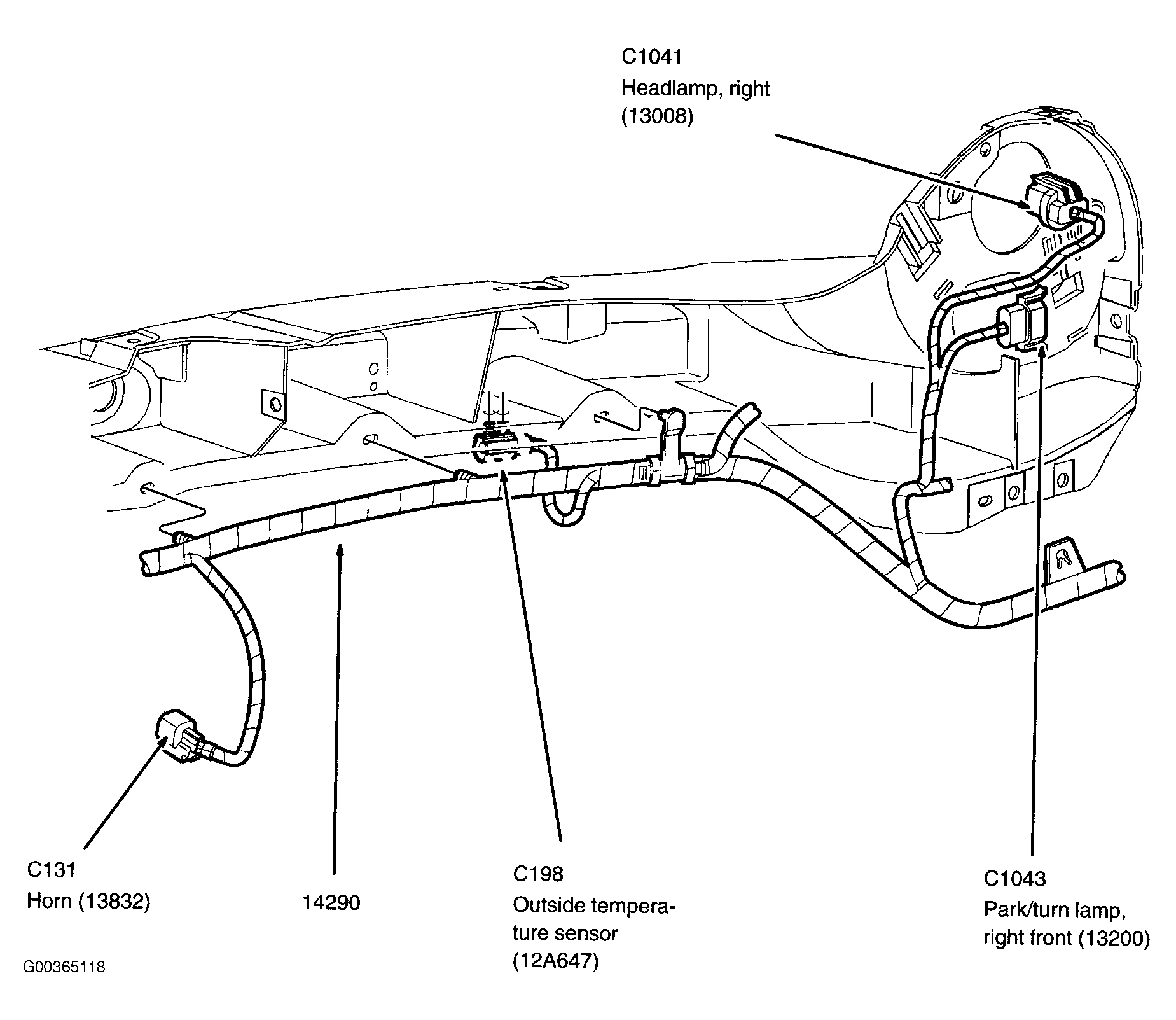 C1041
Headlamp, right
(13008)

C131
Horn (13832)

14290

C198
Outside temperature sensor
(12A647)

C1043
Park/turn lamp, right front (13200)

G00365118