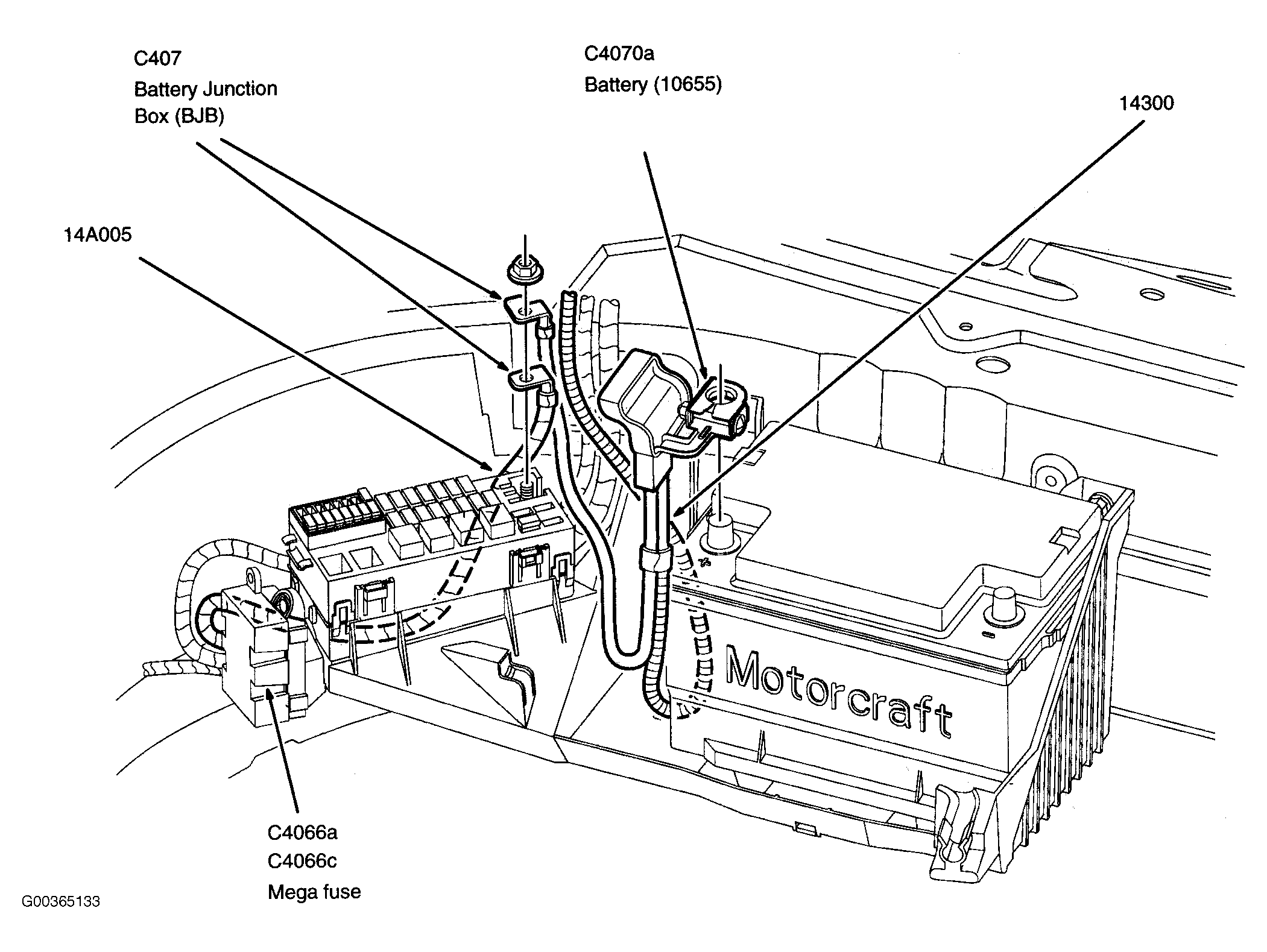 C407
Battery Junction Box (BJB)

C4070a
Battery (10655)

14300

14A005

Motorcraft

C4066a
C4066c
Mega fuse

G00365133