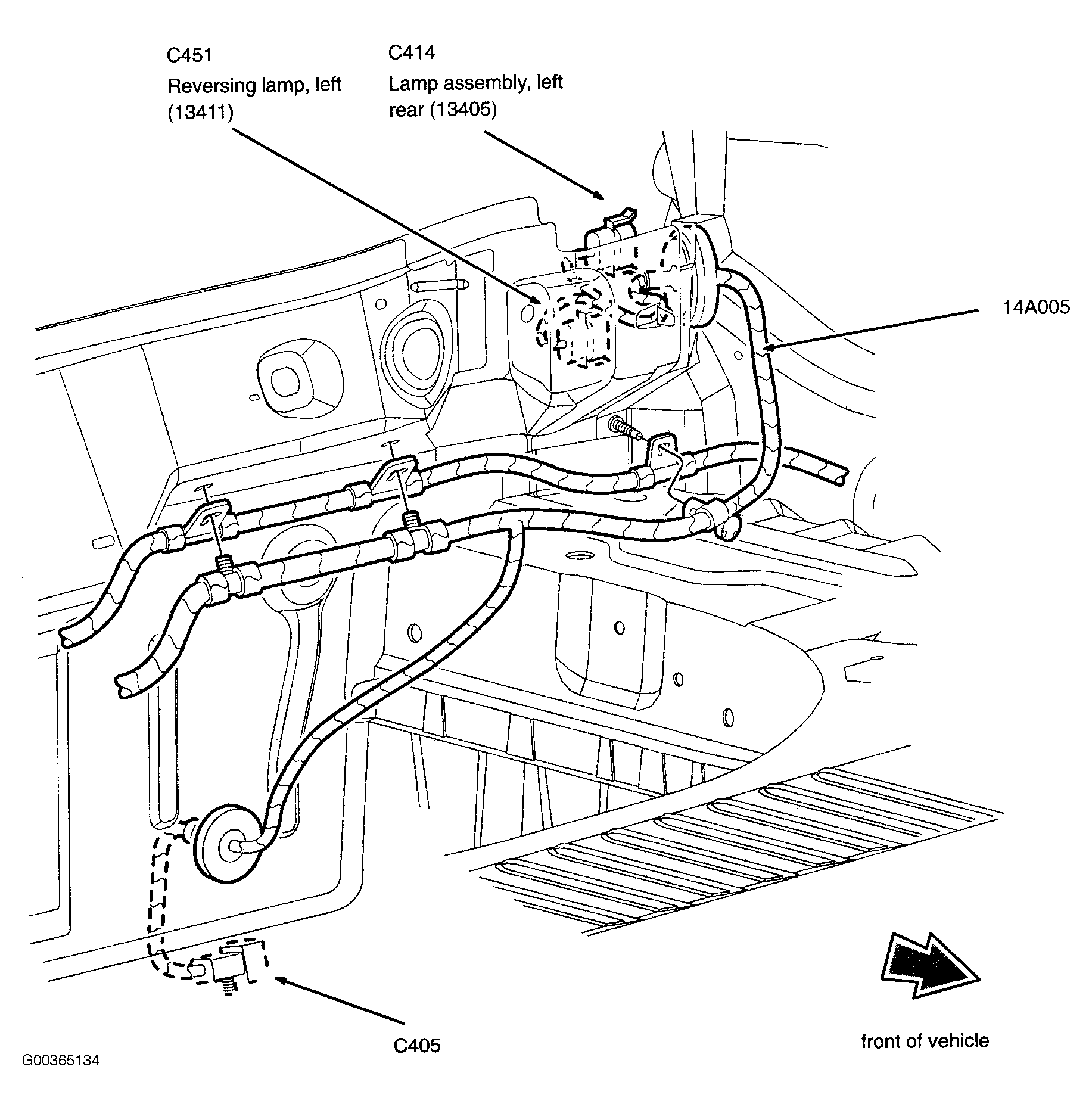 C451
Reversing lamp, left
(13411)

C414
Lamp assembly, left
rear (13405)

14A005

C405

front of vehicle

G00365134