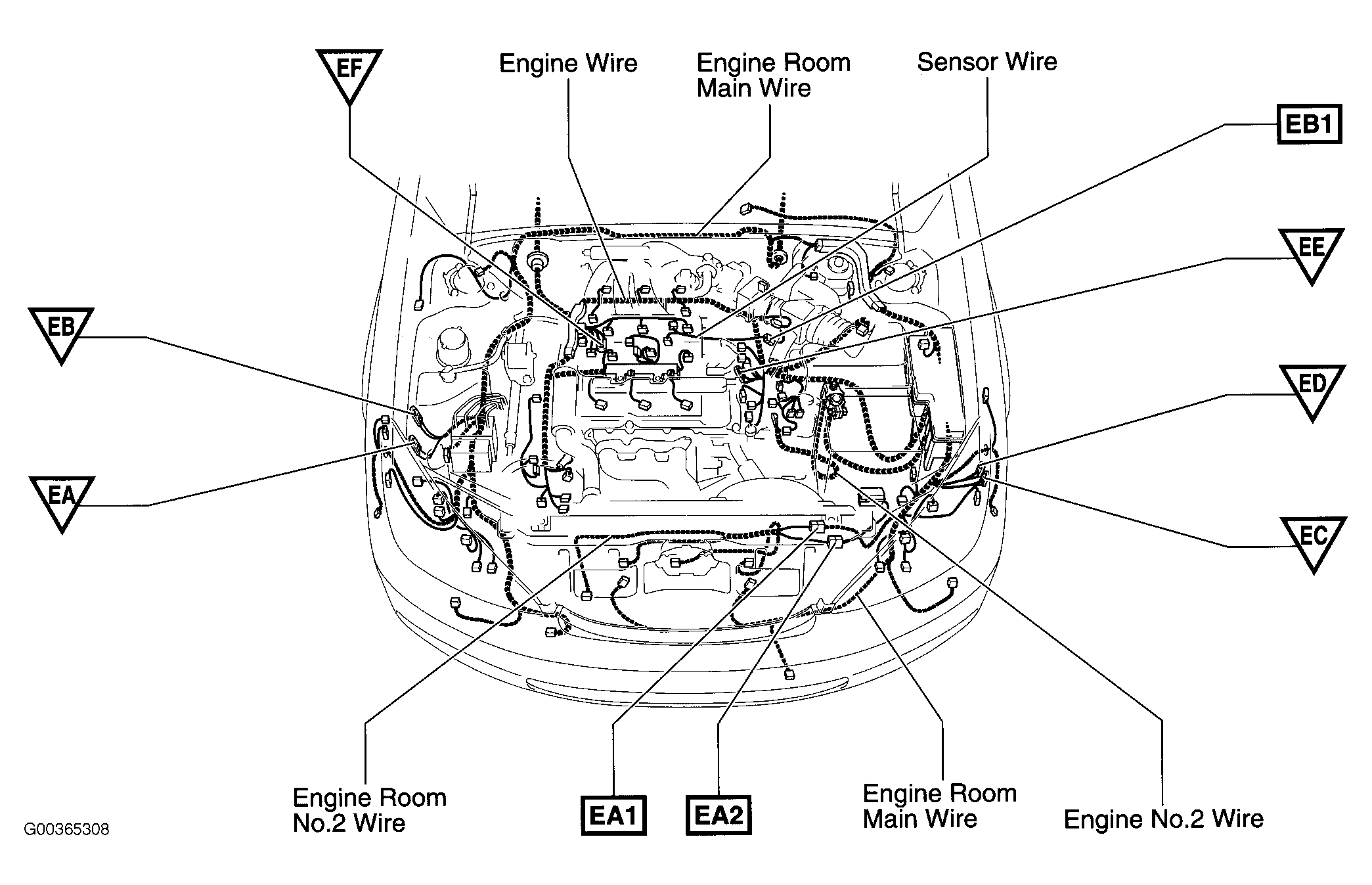 EF

Engine Wire

Engine Room Main Wire

Sensor Wire

EB1

EE

EB

ED

EA

EC

Engine Room No.2 Wire

EA1

EA2

Engine Room Main Wire

Engine No.2 Wire

G00365308