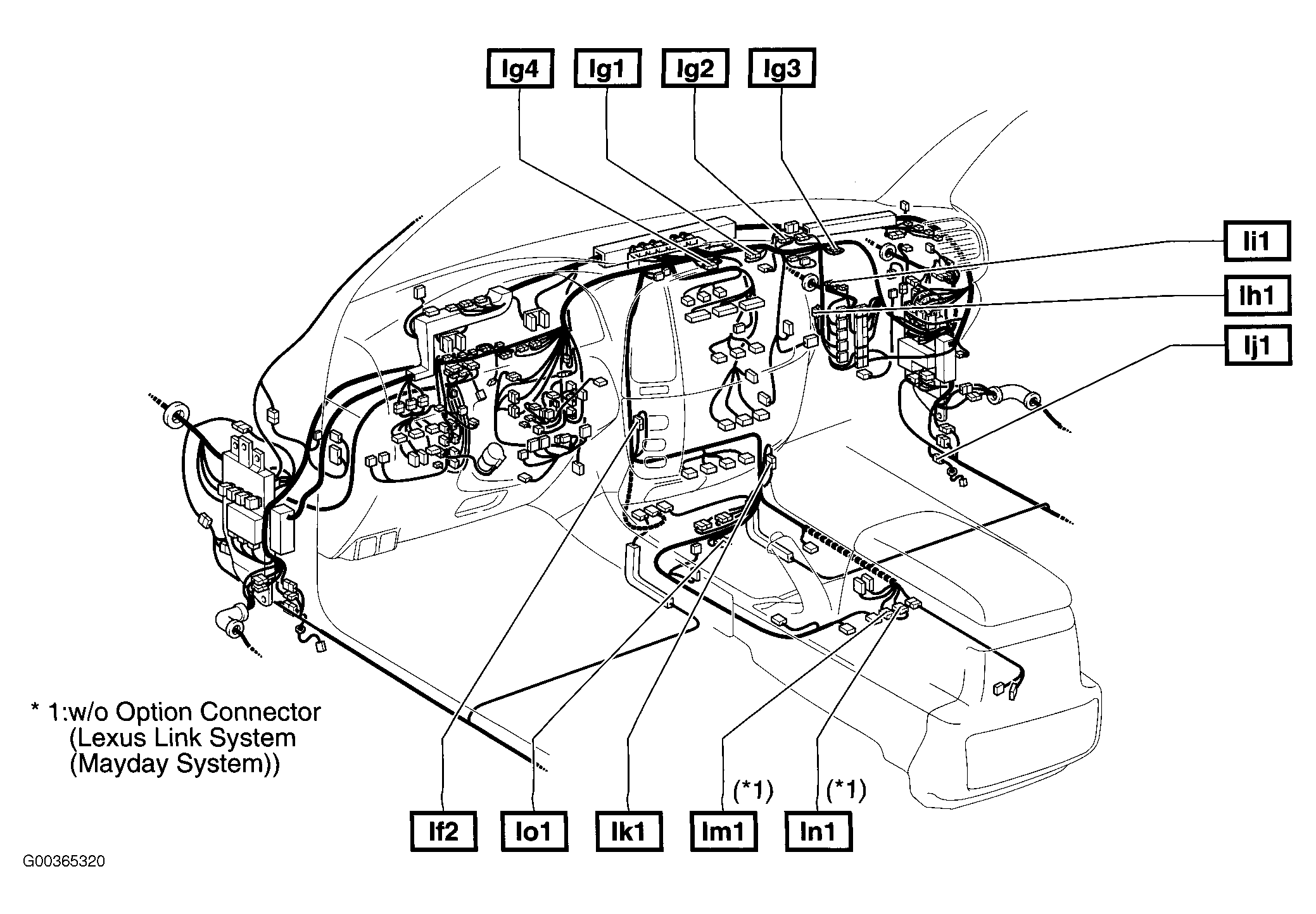 Ig4
Ig1
Ig2
Ig3
Ii1
Ih1
Ij1

* 1:w/o Option Connector (Lexus Link System (Mayday System))

(*1)
(*1)
If2
Io1
Ik1
Im1
In1

G00365320