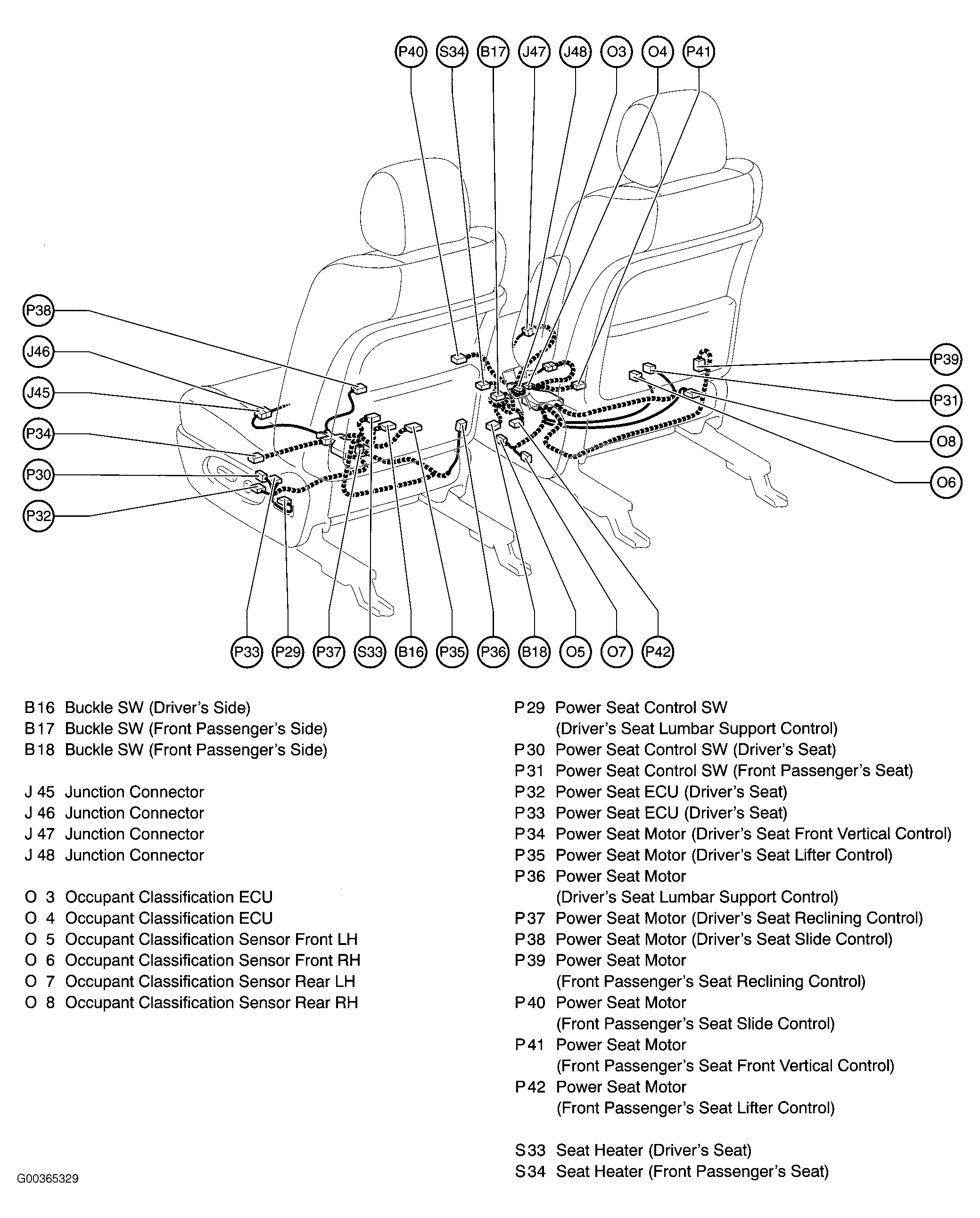 P40 S34 B17 J47 J48 O3 O4 P41

P38
J46
J45
P34
P30
P32

P39
P31
O8
O6

P33 P29 P37 S33 B16 P35 P36 B18 O5 O7 P42

B16 Buckle SW (Driver's Side)
B17 Buckle SW (Front Passenger's Side)
B18 Buckle SW (Front Passenger's Side)

J 45 Junction Connector
J 46 Junction Connector
J 47 Junction Connector
J 48 Junction Connector

O 3 Occupant Classification ECU
O 4 Occupant Classification ECU
O 5 Occupant Classification Sensor Front LH
O 6 Occupant Classification Sensor Front RH
O 7 Occupant Classification Sensor Rear LH
O 8 Occupant Classification Sensor Rear RH

P29 Power Seat Control SW (Driver's Seat Lumbar Support Control)
P30 Power Seat Control SW (Driver's Seat)
P31 Power Seat Control SW (Front Passenger's Seat)
P32 Power Seat ECU (Driver's Seat)
P33 Power Seat ECU (Driver's Seat)
P34 Power Seat Motor (Driver's Seat Front Vertical Control)
P35 Power Seat Motor (Driver's Seat Lifter Control)
P36 Power Seat Motor (Driver's Seat Lumbar Support Control)
P37 Power Seat Motor (Driver's Seat Reclining Control)
P38 Power Seat Motor (Driver's Seat Slide Control)
P39 Power Seat Motor (Front Passenger's Seat Reclining Control)
P40 Power Seat Motor (Front Passenger's Seat Slide Control)
P41 Power Seat Motor (Front Passenger's Seat Front Vertical Control)
P42 Power Seat Motor (Front Passenger's Seat Lifter Control)

S33 Seat Heater (Driver's Seat)
S34 Seat Heater (Front Passenger's Seat)

G00365329