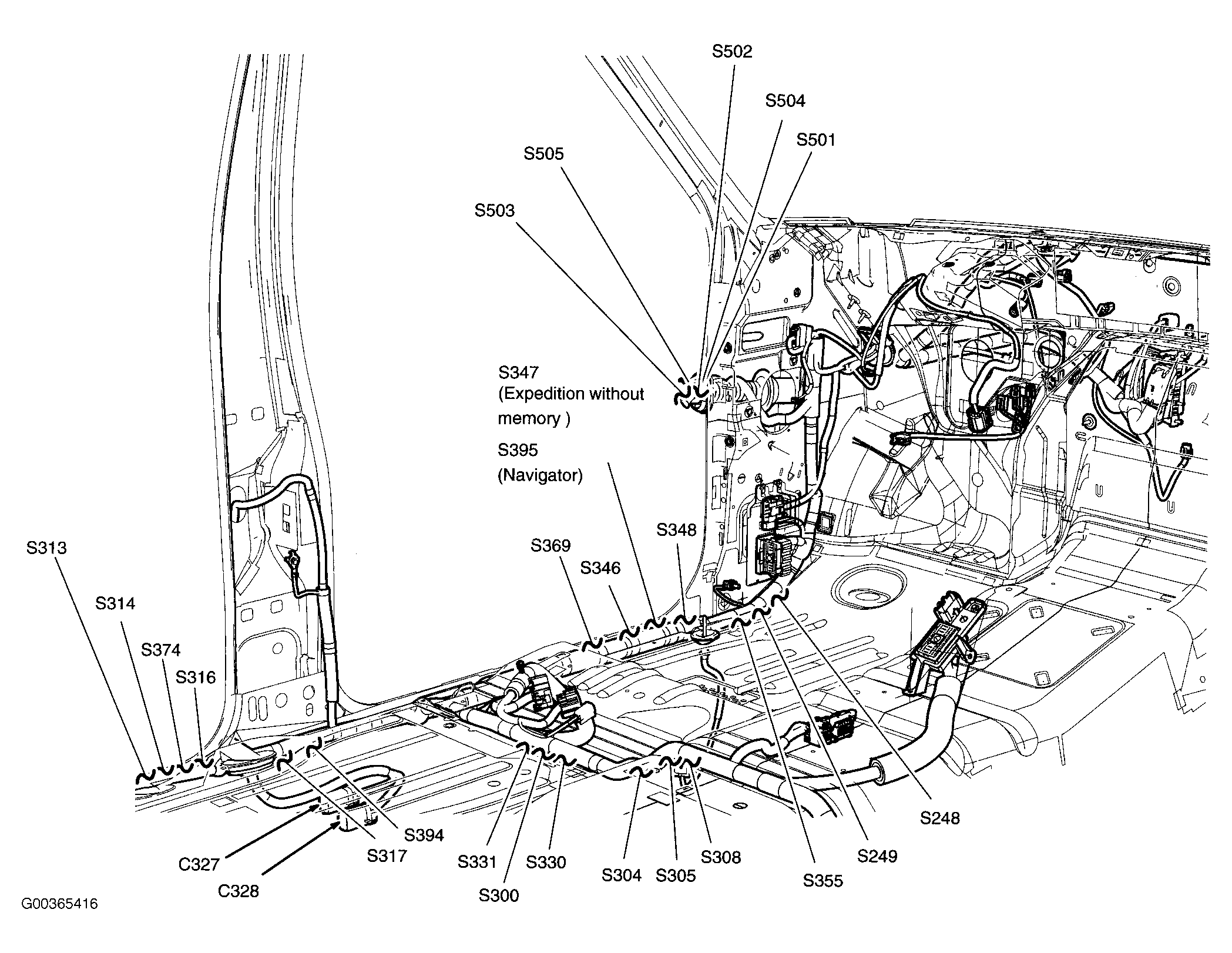 S502

S504

S501

S505

S503

S347
(Expedition without memory )

S395
(Navigator)

S348

S369

S346

S313

S314

S374

S316

S394

S317

C327

C328

S331

S300

S330

S304

S305

S308

S355

S249

S248

G00365416