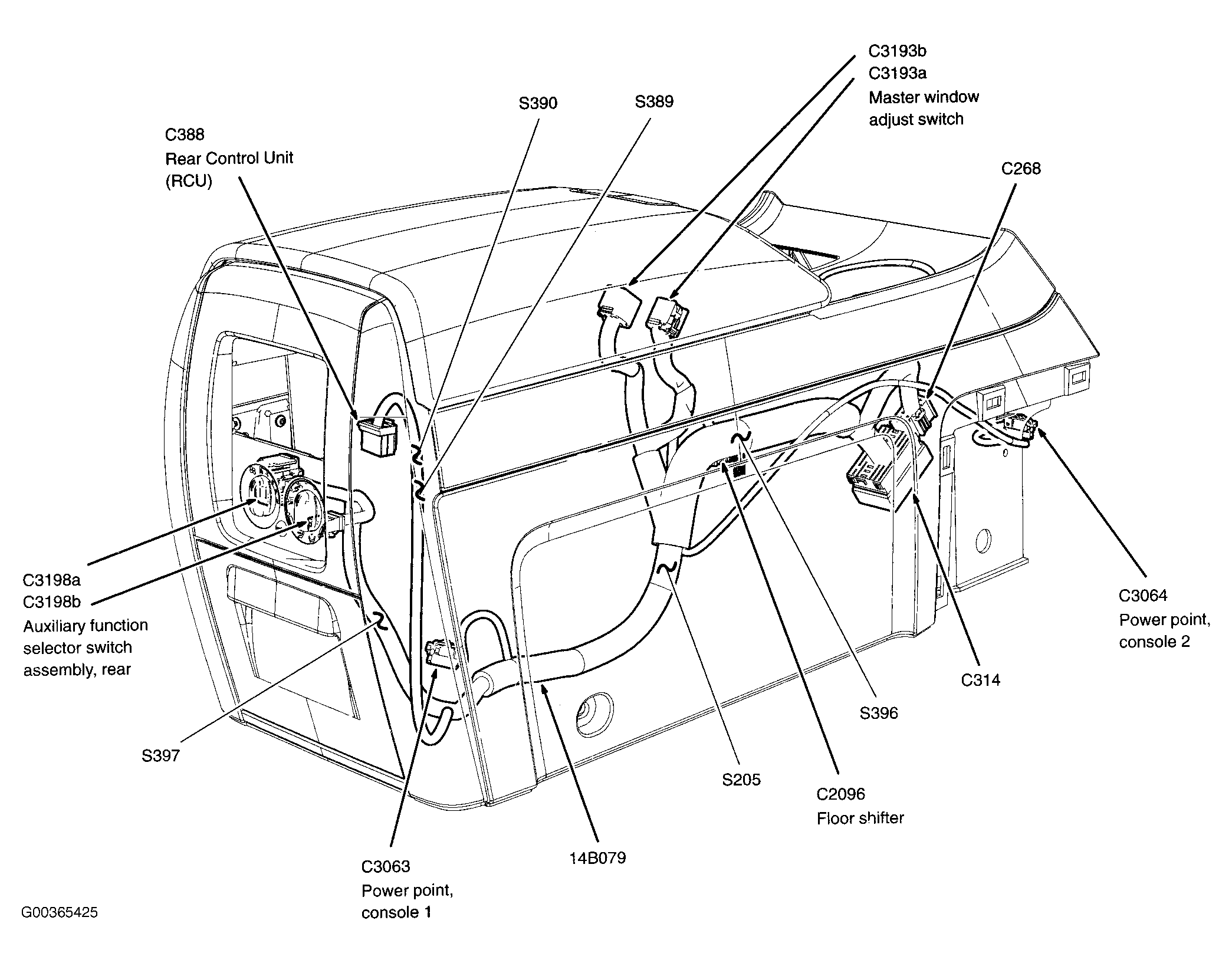 C3193b
C3193a
Master window adjust switch

S390

S389

C388
Rear Control Unit (RCU)

C268

C3198a
C3198b
Auxiliary function selector switch assembly, rear

C3064
Power point, console 2

C314

S396

S397

S205

C2096
Floor shifter

14B079

C3063
Power point, console 1

G00365425