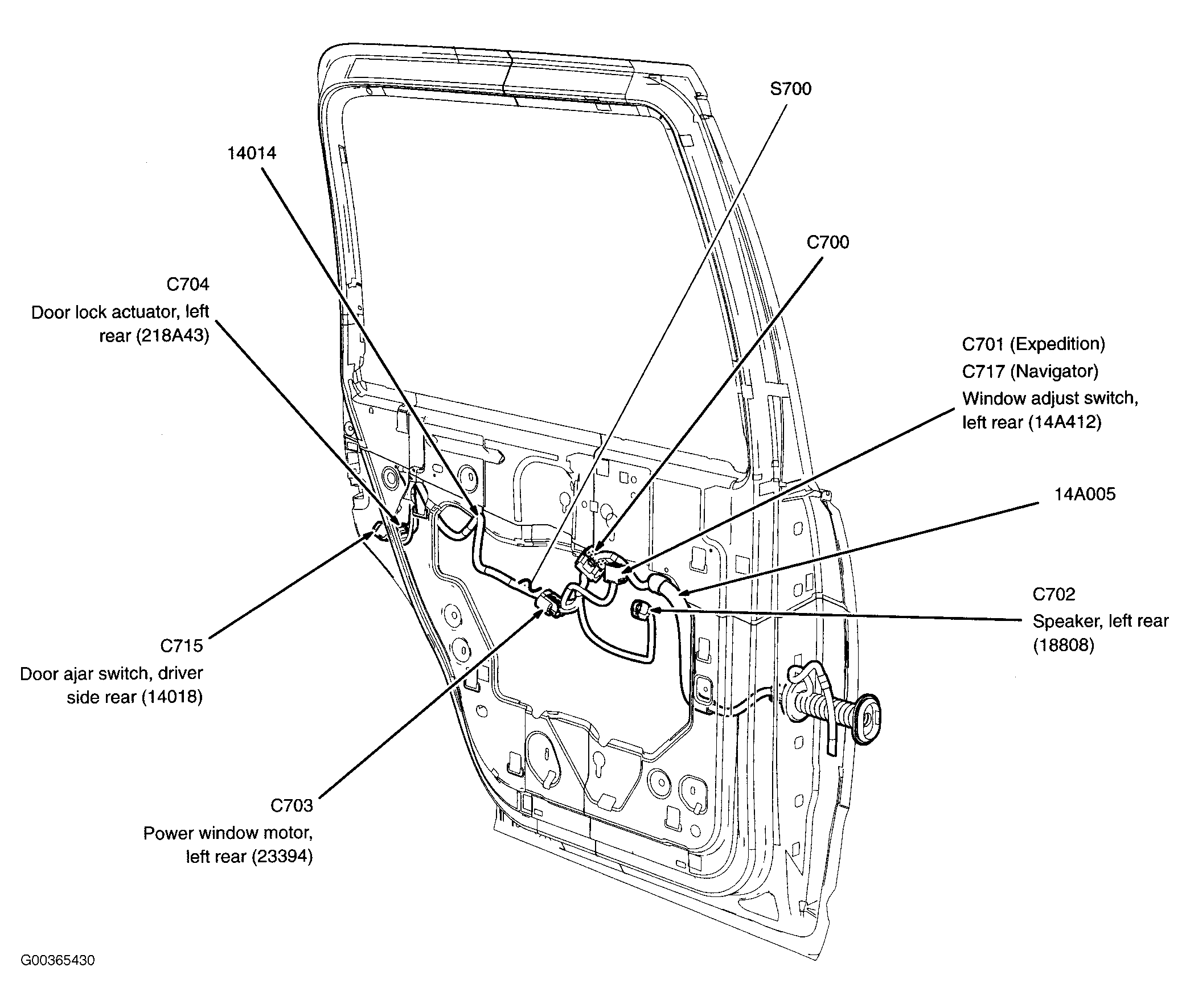 S700

14014

C700

C704
Door lock actuator, left rear (218A43)

C701 (Expedition)
C717 (Navigator)
Window adjust switch, left rear (14A412)

14A005

C702
Speaker, left rear (18808)

C715
Door ajar switch, driver side rear (14018)

C703
Power window motor, left rear (23394)

G00365430