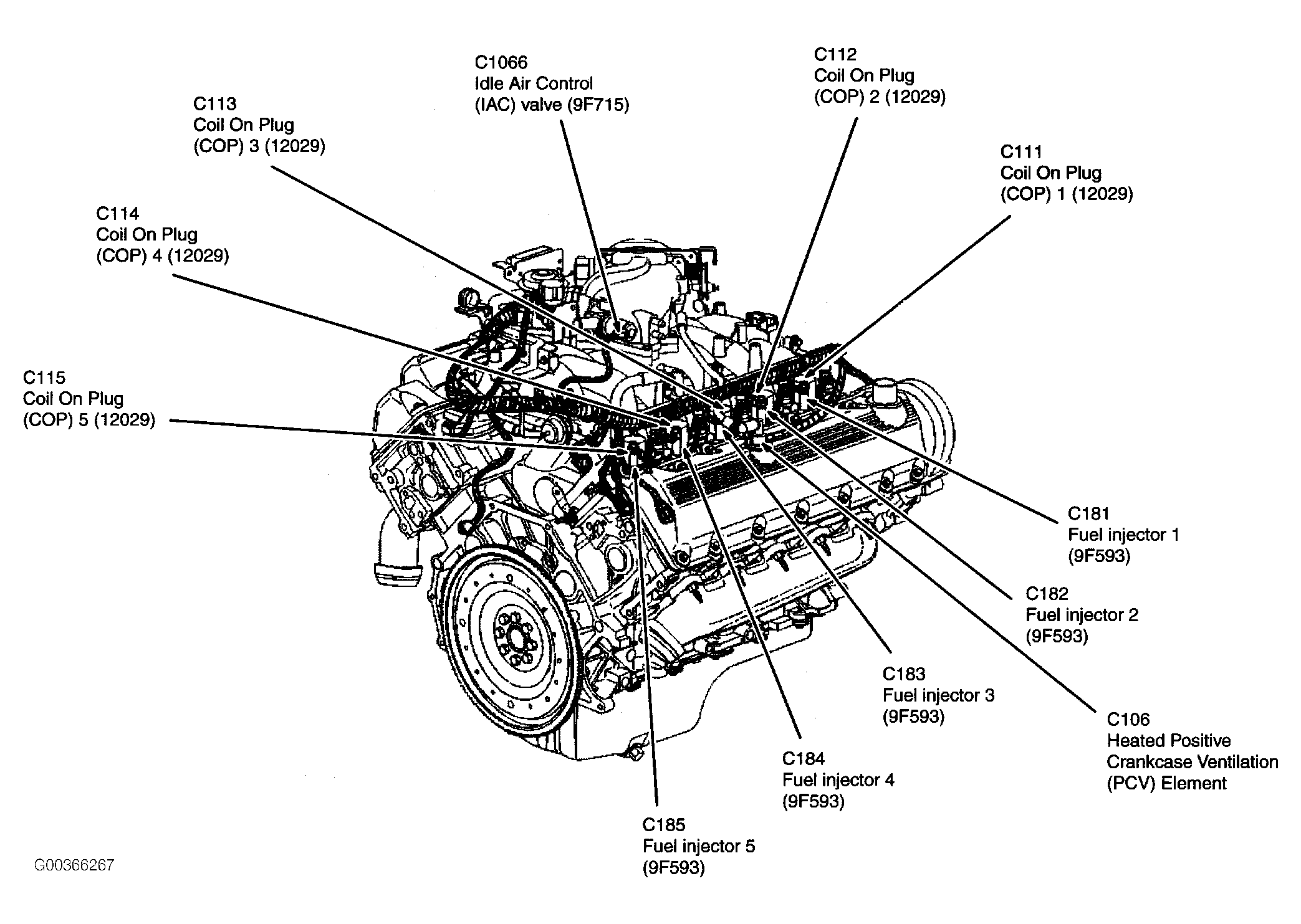 C1066
Idle Air Control
(IAC) valve (9F715)

C112
Coil On Plug
(COP) 2 (12029)

C113
Coil On Plug
(COP) 3 (12029)

C111
Coil On Plug
(COP) 1 (12029)

C114
Coil On Plug
(COP) 4 (12029)

C115
Coil On Plug
(COP) 5 (12029)

C181
Fuel injector 1
(9F593)

C182
Fuel injector 2
(9F593)

C183
Fuel injector 3
(9F593)

C106
Heated Positive
Crankcase Ventilation
(PCV) Element

C184
Fuel injector 4
(9F593)

C185
Fuel injector 5
(9F593)

G00366267