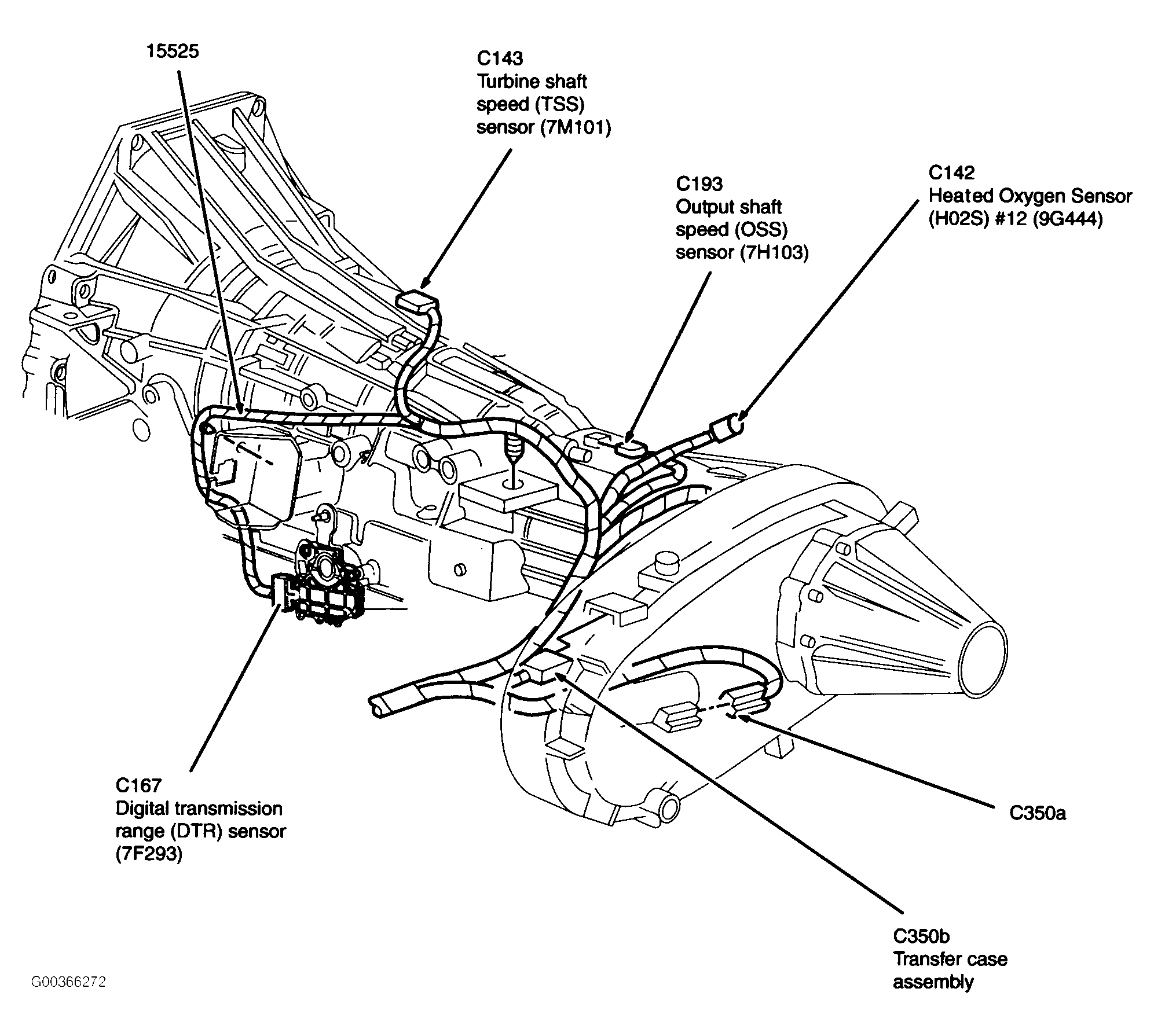 15525

C143
Turbine shaft speed (TSS) sensor (7M101)

C193
Output shaft speed (OSS) sensor (7H103)

C142
Heated Oxygen Sensor (H02S) #12 (9G444)

C167
Digital transmission range (DTR) sensor (7F293)

C350a

C350b
Transfer case assembly

G00366272