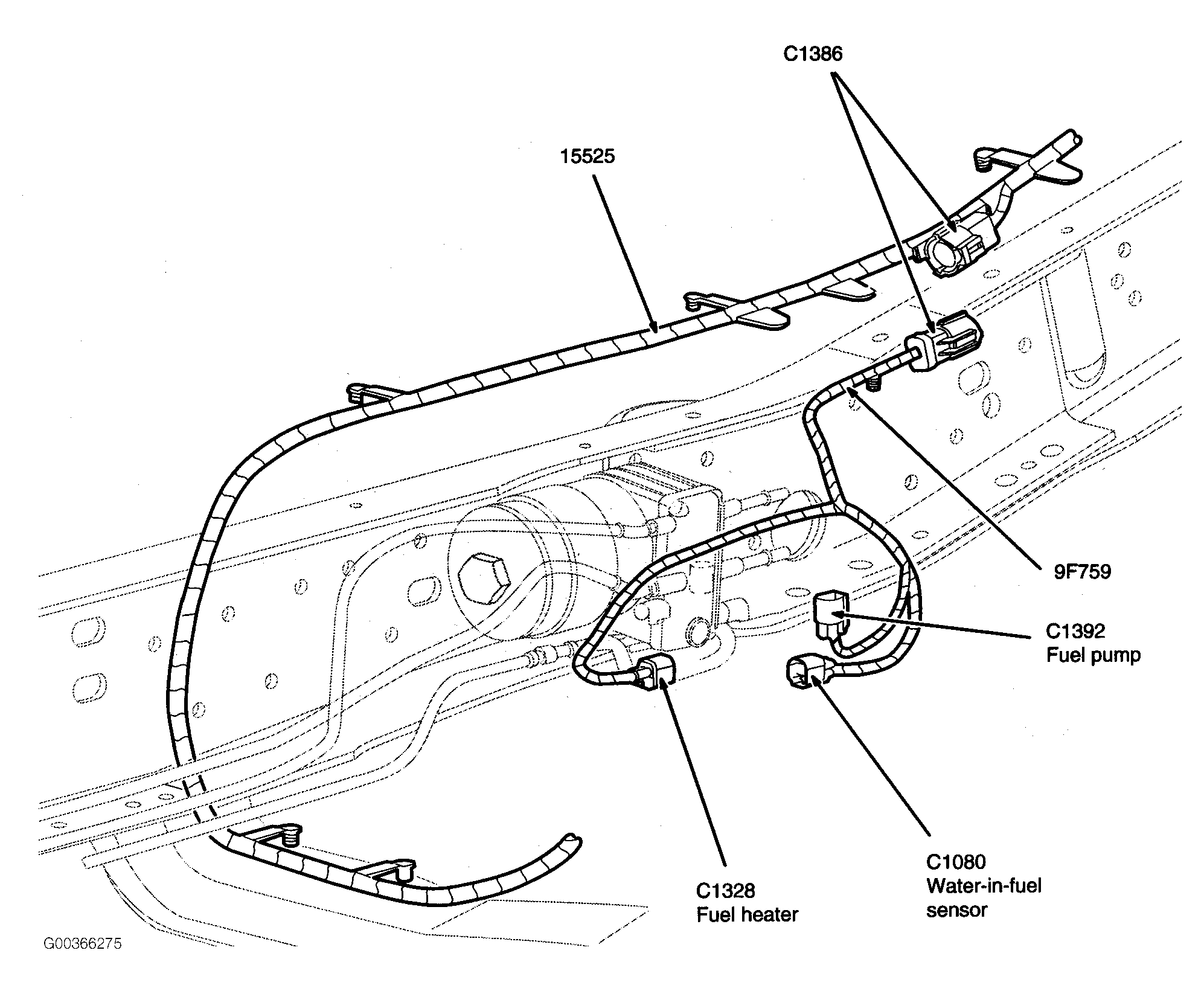 C1386

15525

9F759

C1392
Fuel pump

C1328
Fuel heater

C1080
Water-in-fuel
sensor

G00366275