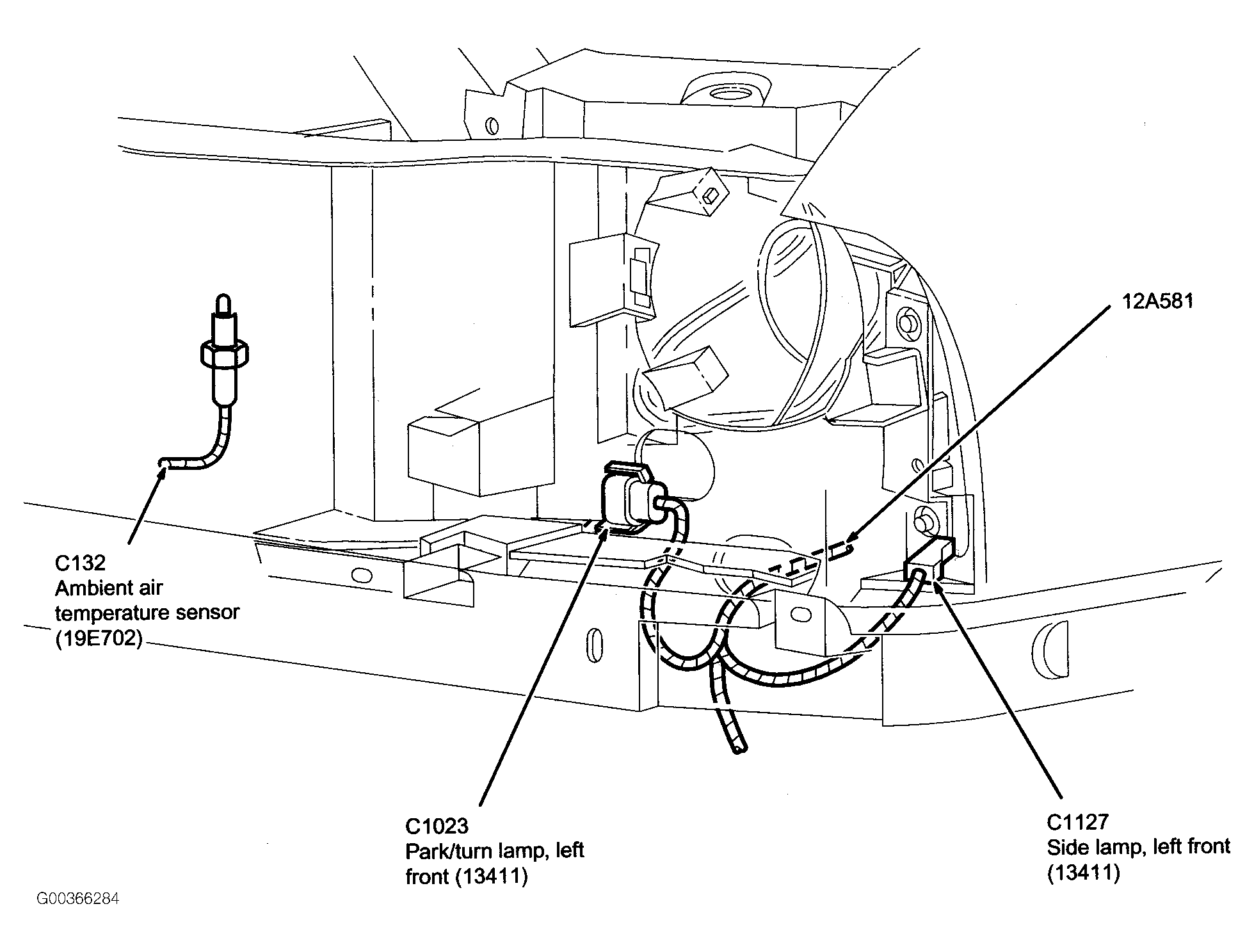 12A581

C132
Ambient air temperature sensor (19E702)

C1023
Park/turn lamp, left front (13411)

C1127
Side lamp, left front (13411)

G00366284