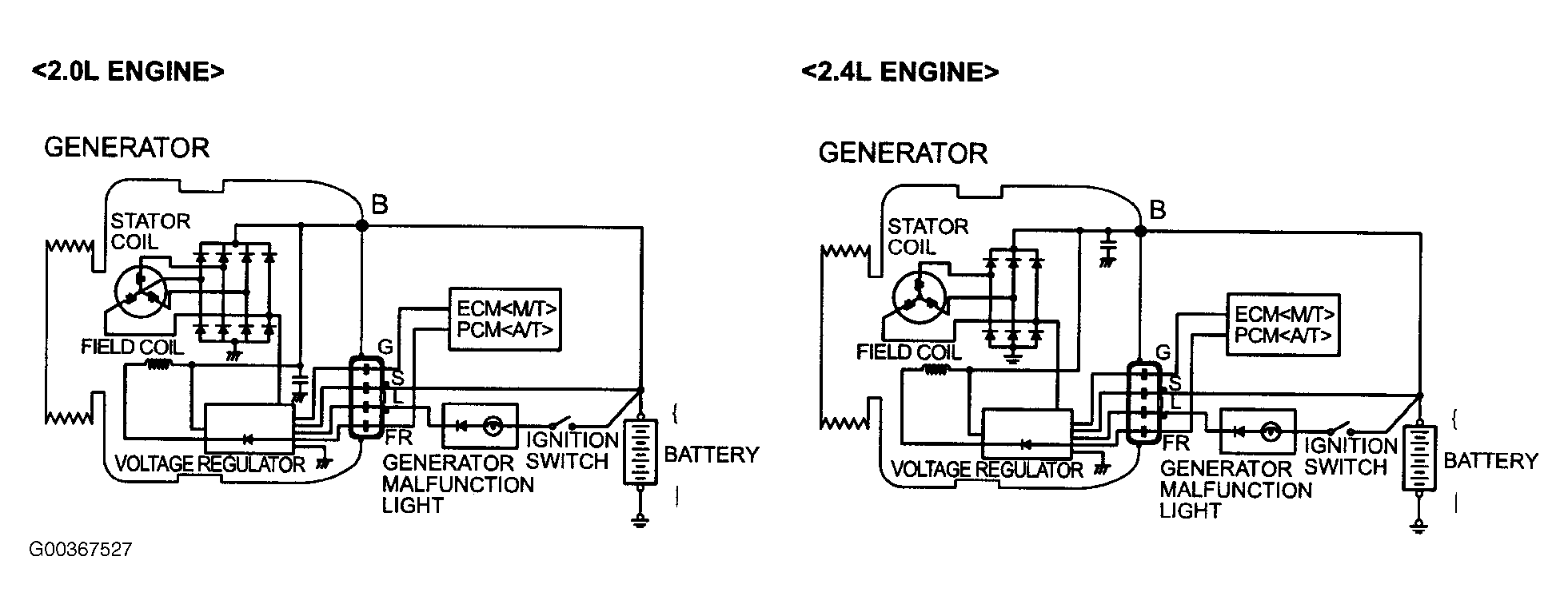 <2.0L ENGINE>

GENERATOR

STATOR COIL

B

FIELD COIL

ECM<M/T>
PCM<A/T>

G

S

L

FR

VOLTAGE REGULATOR

GENERATOR MALFUNCTION LIGHT

IGNITION SWITCH

BATTERY

G00367527

<2.4L ENGINE>

GENERATOR

STATOR COIL

B

FIELD COIL

ECM<M/T>
PCM<A/T>

G

S

L

FR

VOLTAGE REGULATOR

GENERATOR MALFUNCTION LIGHT

IGNITION SWITCH

BATTERY