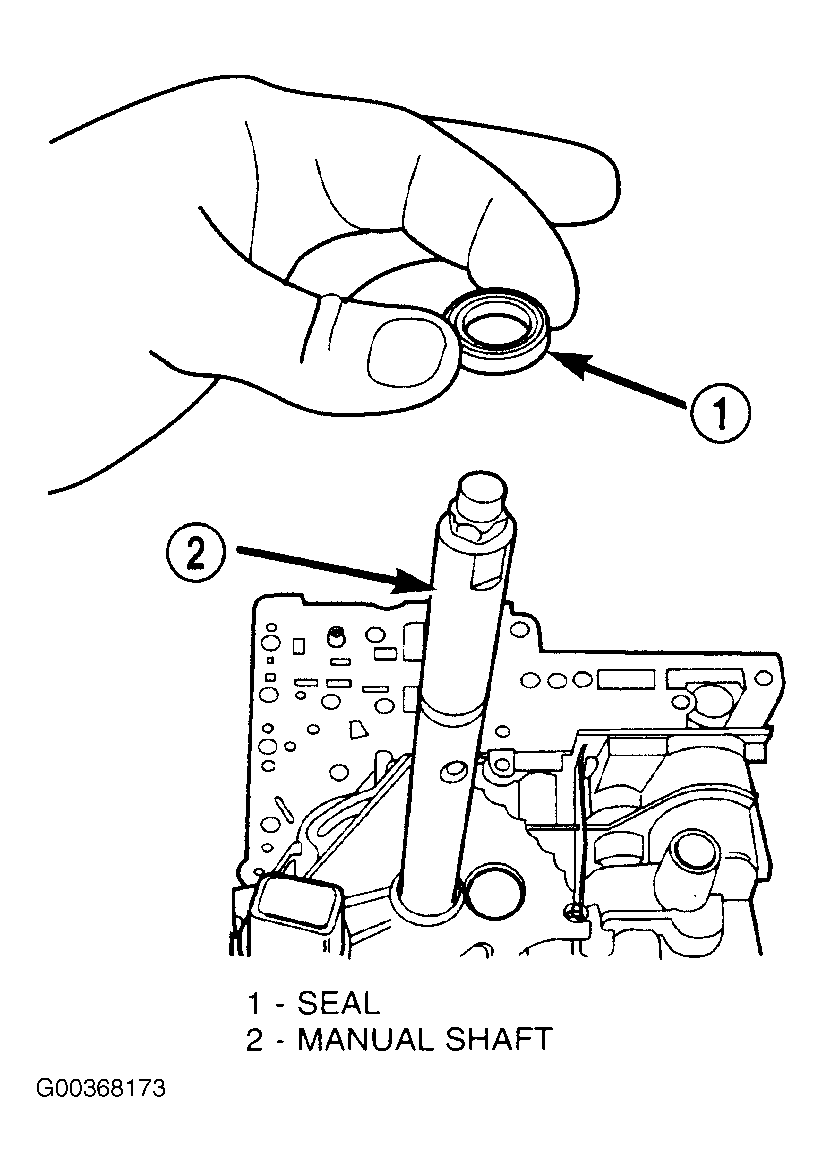 1

2

1 - SEAL
2 - MANUAL SHAFT

G00368173